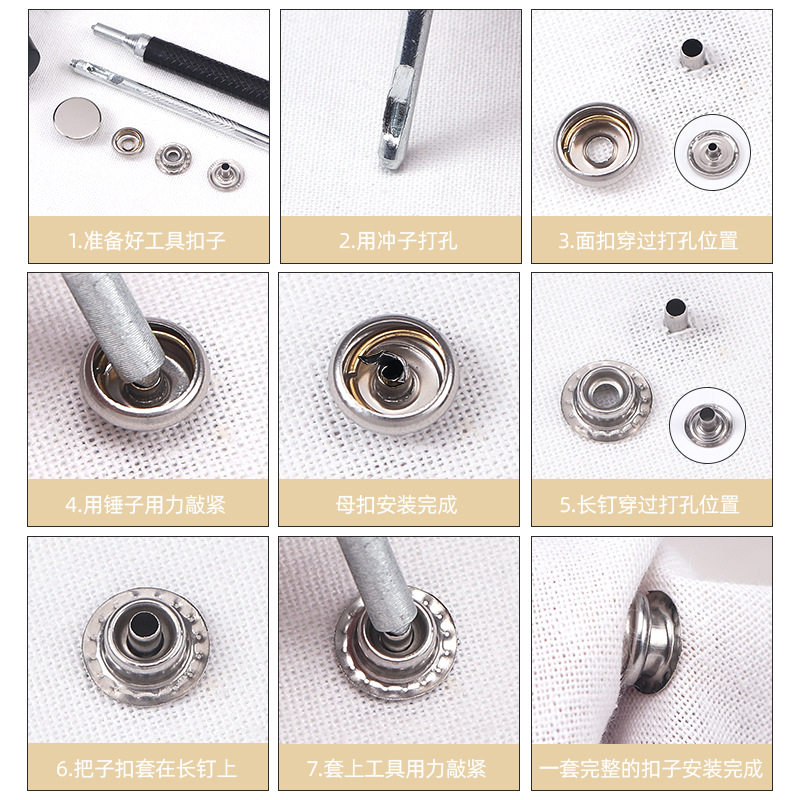 1.准备好工具扣子

2.用冲子打孔

3.面扣穿过打孔位置

4.用锤子用力敲紧

母扣安装完成

5.长钉穿过打孔位置

6.把子扣套在长钉上

7.套上工具用力敲紧

一套完整的扣子安装完成