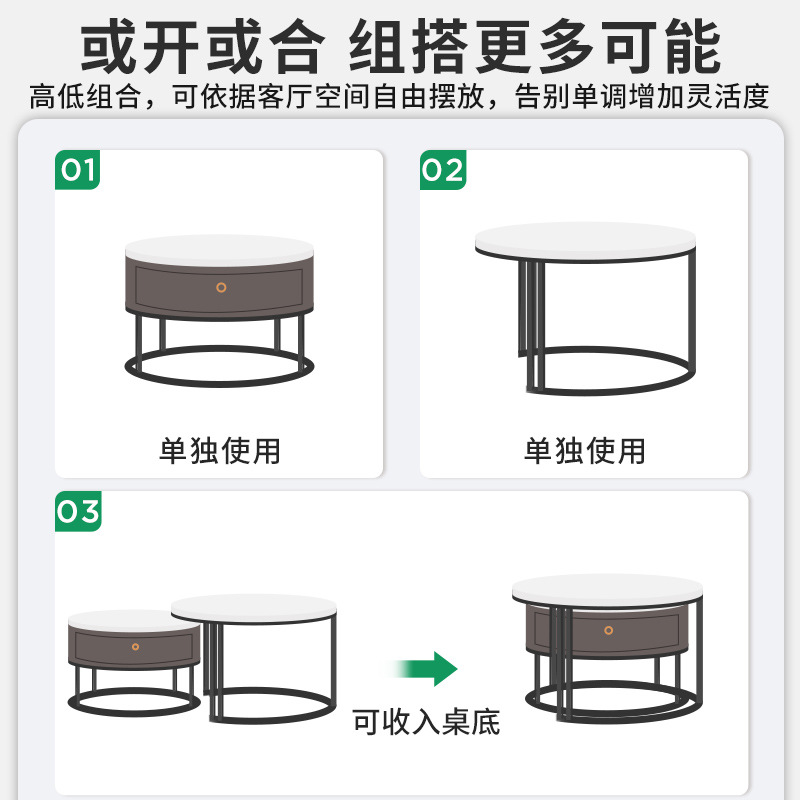 或开或合 组搭更多可能
高低组合，可依据客厅空间自由摆放，告别单调增加灵活度

01
单独使用

02
单独使用

03
可收入桌底