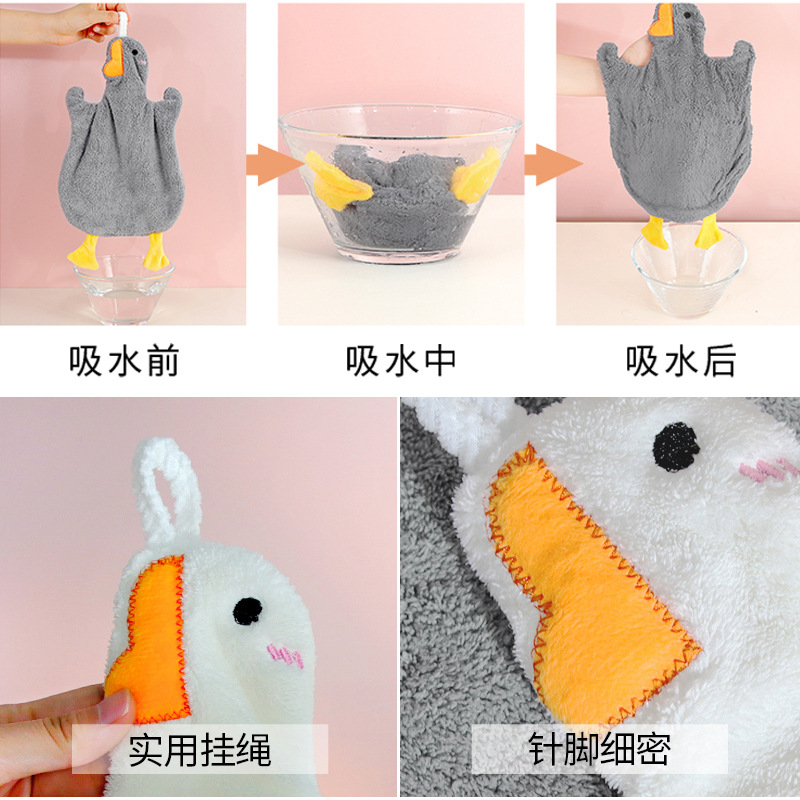 吸水前

吸水中

吸水后

实用挂绳

针脚细密