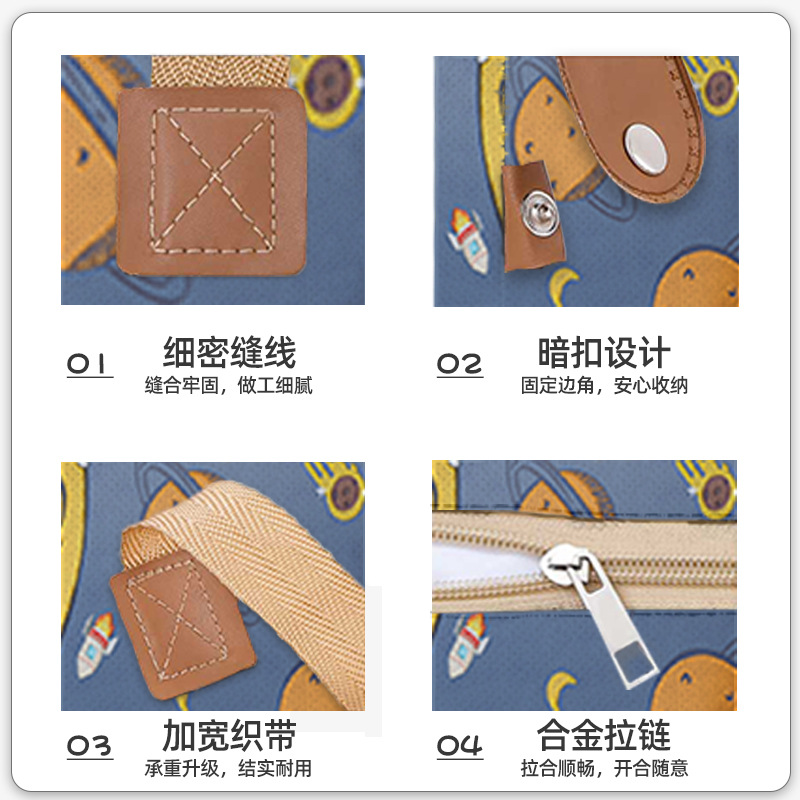 01 细密缝线
缝合牢固，做工细腻

02 暗扣设计
固定边角，安心收纳

03 加宽织带
承重升级，结实耐用

04 合金拉链
拉合顺畅，开合随意