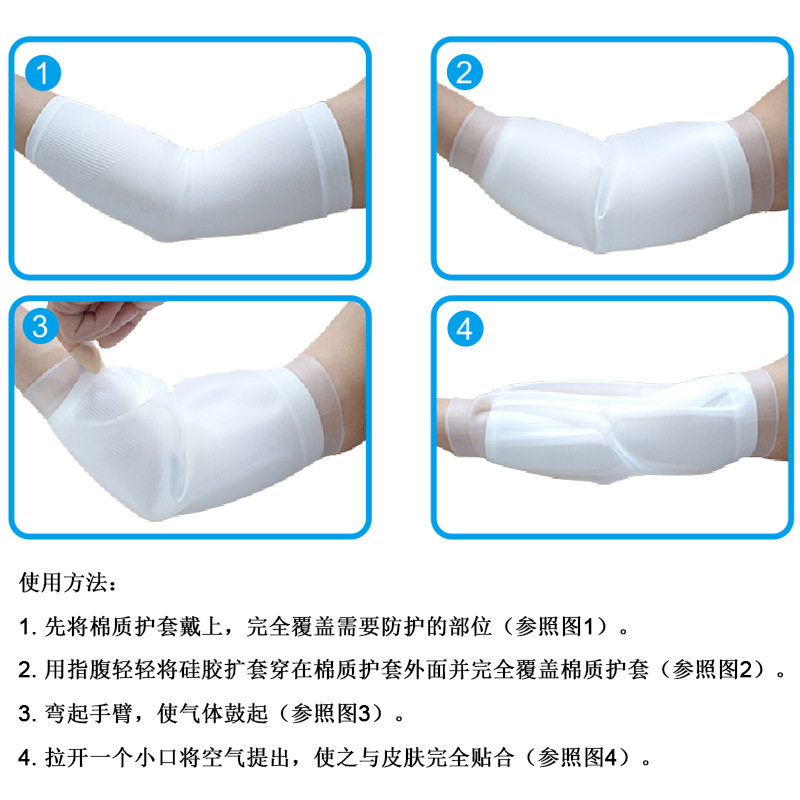 1

2

3

4

使用方法：

1. 先将棉质护套戴上，完全覆盖需要防护的部位（参照图1）。

2. 用指腹轻轻将硅胶扩套穿在棉质护套外面并完全覆盖棉质护套（参照图2）。

3. 弯起手臂，使气体鼓起（参照图3）。

4. 拉开一个小口将空气提出，使之与皮肤完全贴合（参照图4）。