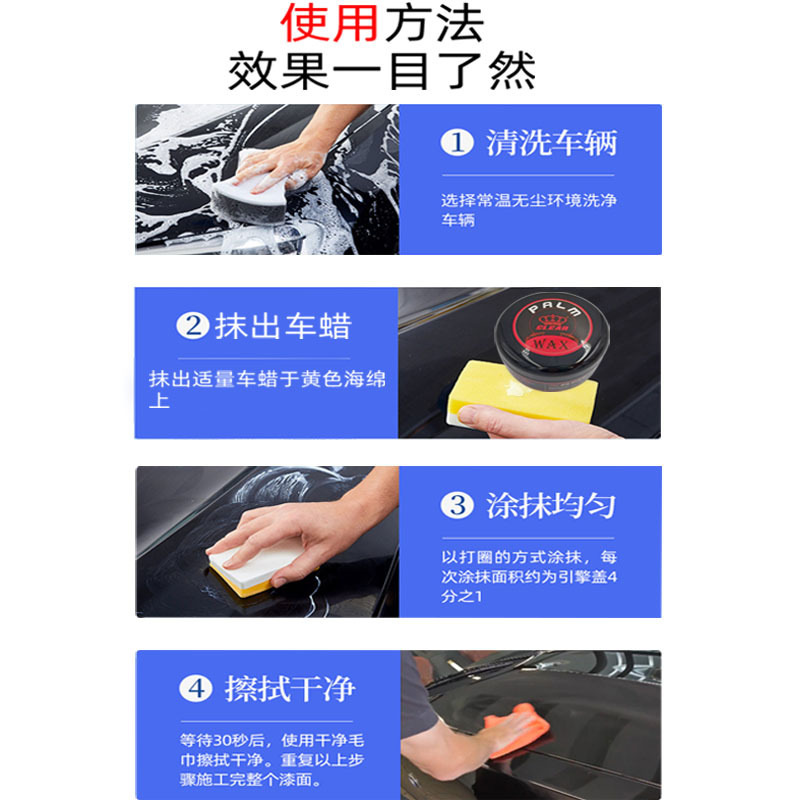 使用方法
效果一目了然

① 清洗车辆

选择常温无尘环境洗净车辆

② 抹出车蜡

抹出适量车蜡于黄色海绵上

PALM
CLEAR
WAX

③ 涂抹均匀

以打圈的方式涂抹，每次涂抹面积约为引擎盖4分之1

④ 擦拭干净

等待30秒后，使用干净毛巾擦拭干净。重复以上步骤施工完整个漆面。