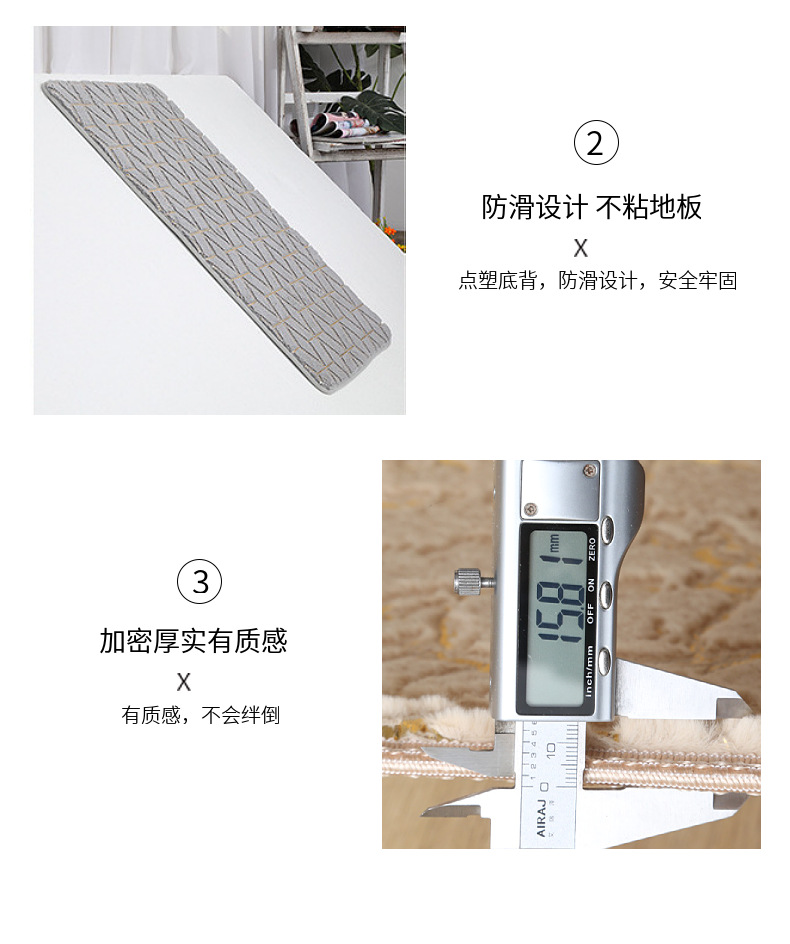 ②

防滑设计 不粘地板

X

点塑底背，防滑设计，安全牢固

③

加密厚实有质感

X

有质感，不会绊倒

15.81 mm

ZERO ON OFF

inch/mm

AIRAJ

0 10