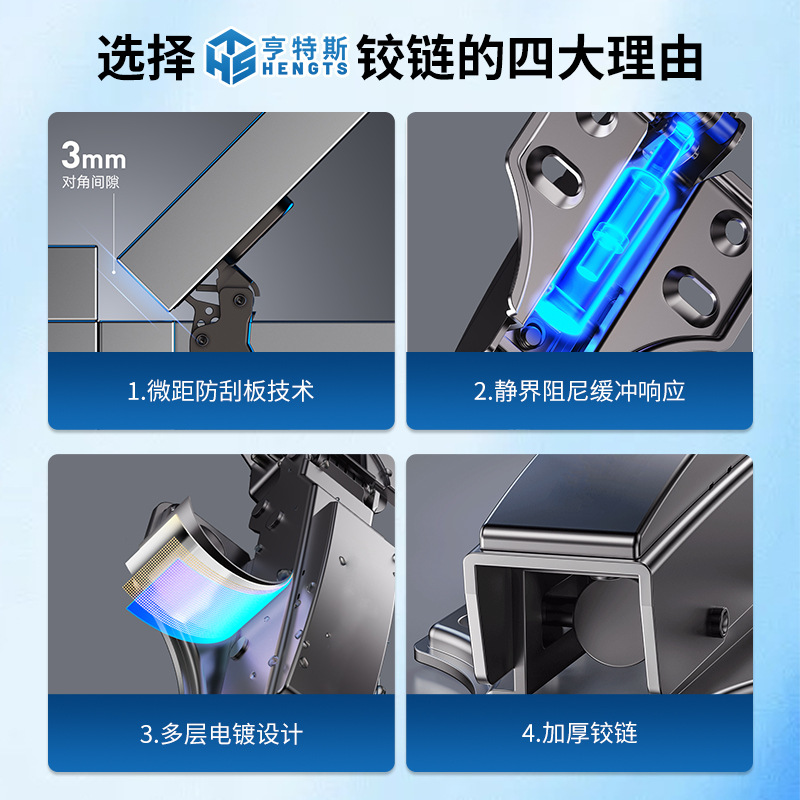 选择 亨特斯 HENGTS 铰链的四大理由

3mm
对角间隙

1.微距防刮板技术

2.静界阻尼缓冲响应

3.多层电镀设计

4.加厚铰链