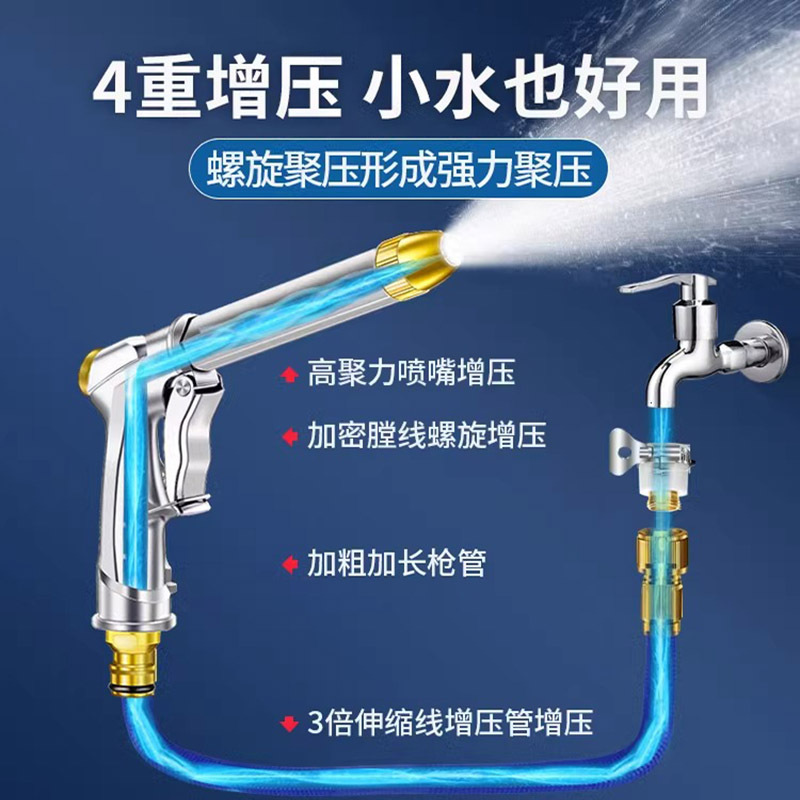 4重增压 小水也好用

螺旋聚压形成强力聚压

高聚力喷嘴增压

加密膛线螺旋增压

加粗加长枪管

3倍伸缩线增压管增压