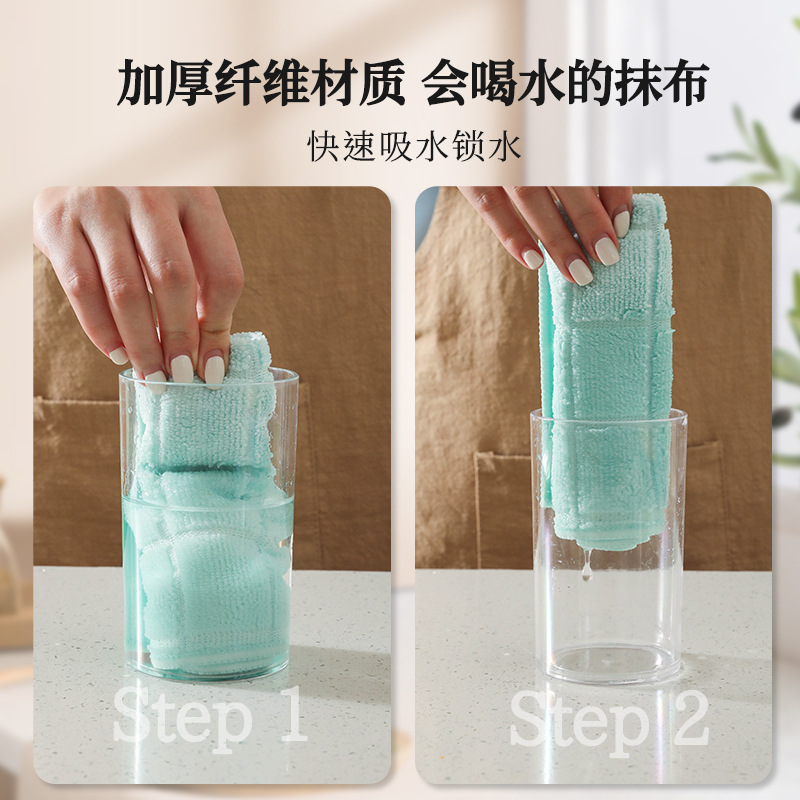 加厚纤维材质 会喝水的抹布

快速吸水锁水

Step 1

Step 2