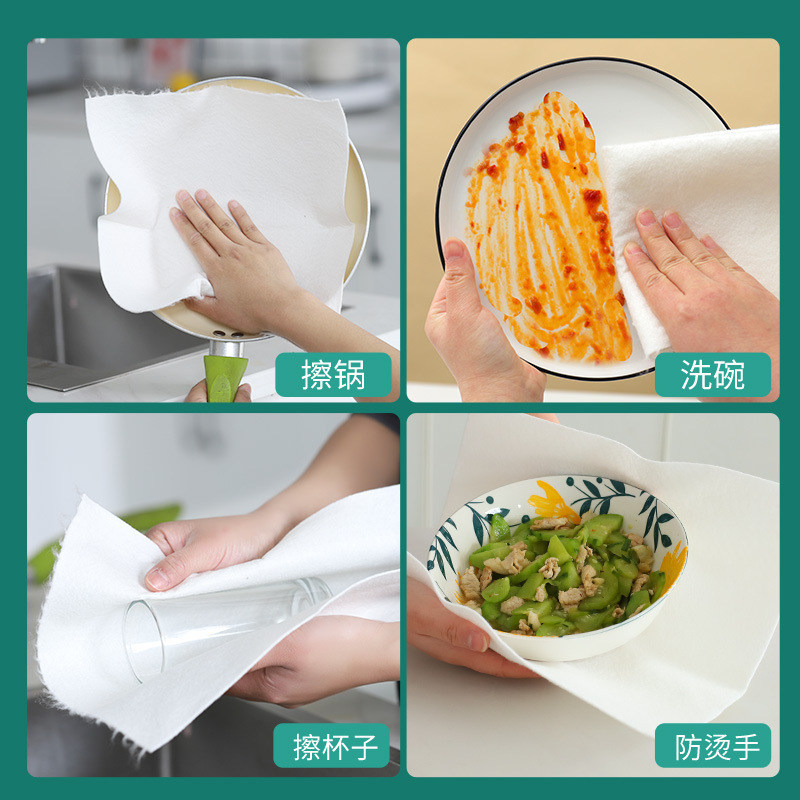 擦锅

洗碗

擦杯子

防烫手