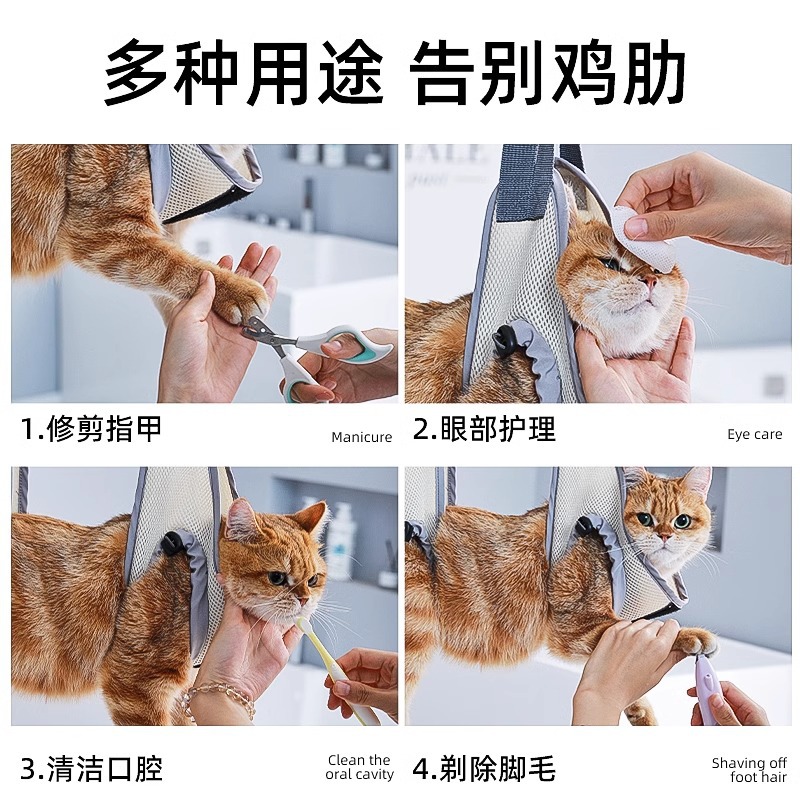 多种用途 告别鸡肋

1.修剪指甲 Manicure

2.眼部护理 Eye care

3.清洁口腔 Clean the oral cavity

4.剃除脚毛 Shaving off foot hair