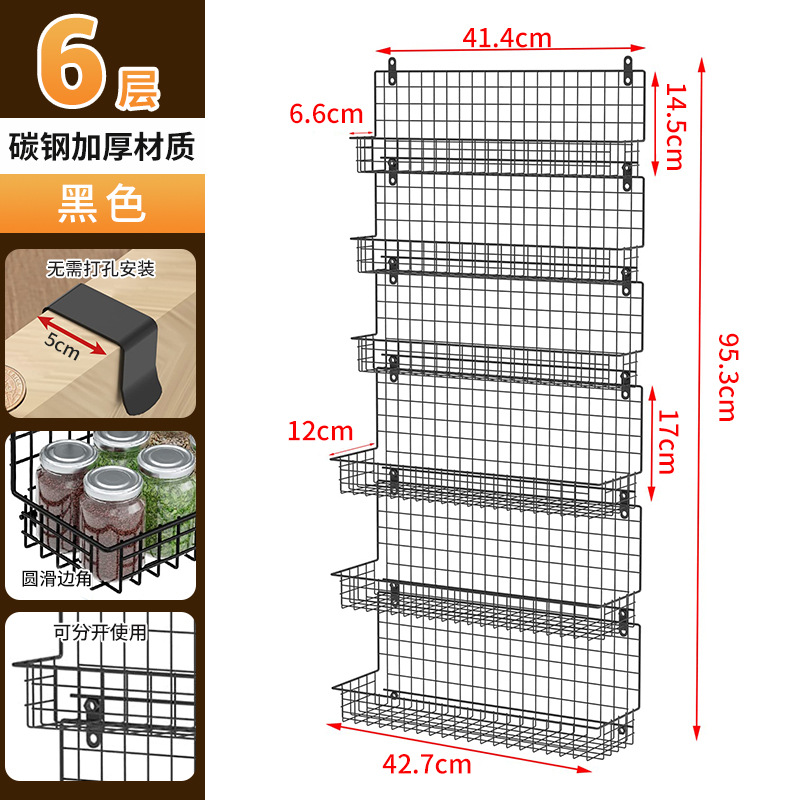 6层
碳钢加厚材质
黑色
无需打孔安装
5cm
圆滑边角
可分开使用
41.4cm
6.6cm
14.5cm
95.3cm
12cm
17cm
42.7cm