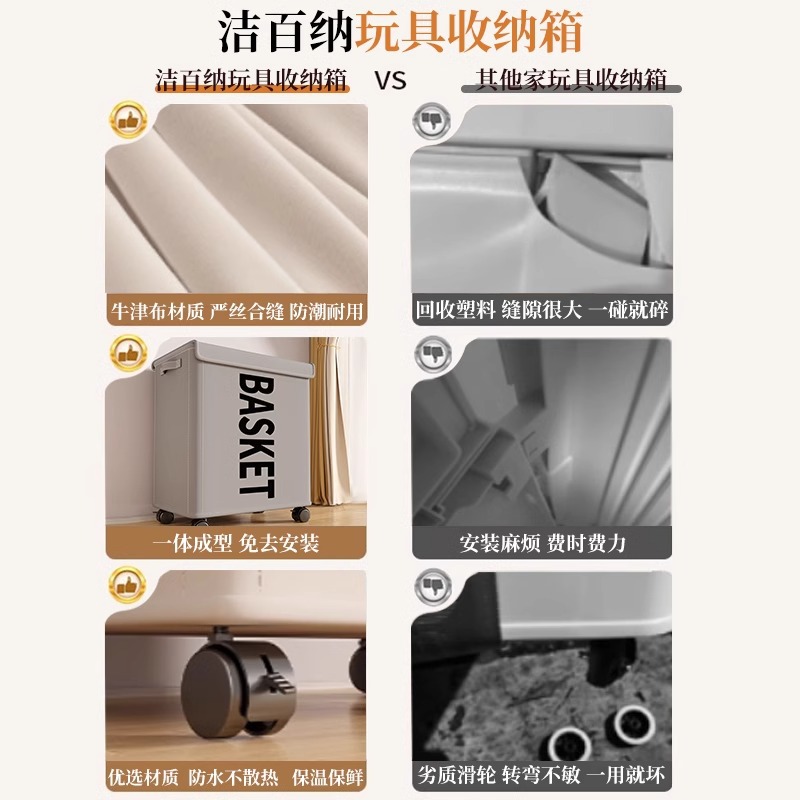 洁百纳玩具收纳箱

洁百纳玩具收纳箱 VS 其他家玩具收纳箱

牛津布材质 严丝合缝 防潮耐用

回收塑料 缝隙很大 一碰就碎

BASKET

一体成型 免去安装

安装麻烦 费时费力

优选材质 防水不散热 保温保鲜

劣质滑轮 转弯不敏 一用就坏