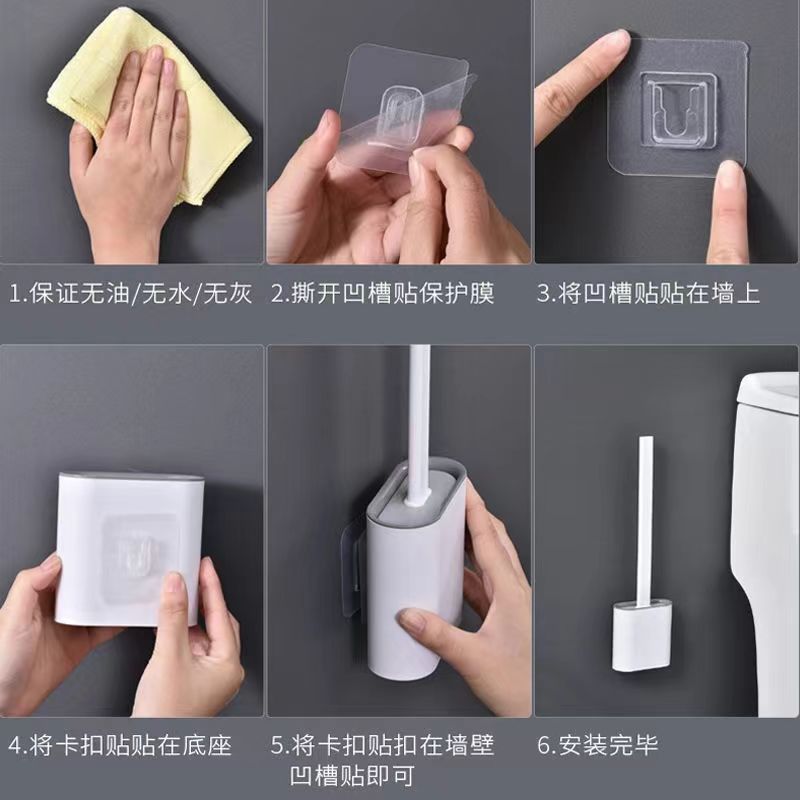 1.保证无油/无水/无灰

2.撕开凹槽贴保护膜

3.将凹槽贴贴在墙上

4.将卡扣贴贴在底座

5.将卡扣贴扣在墙壁凹槽贴即可

6.安装完毕