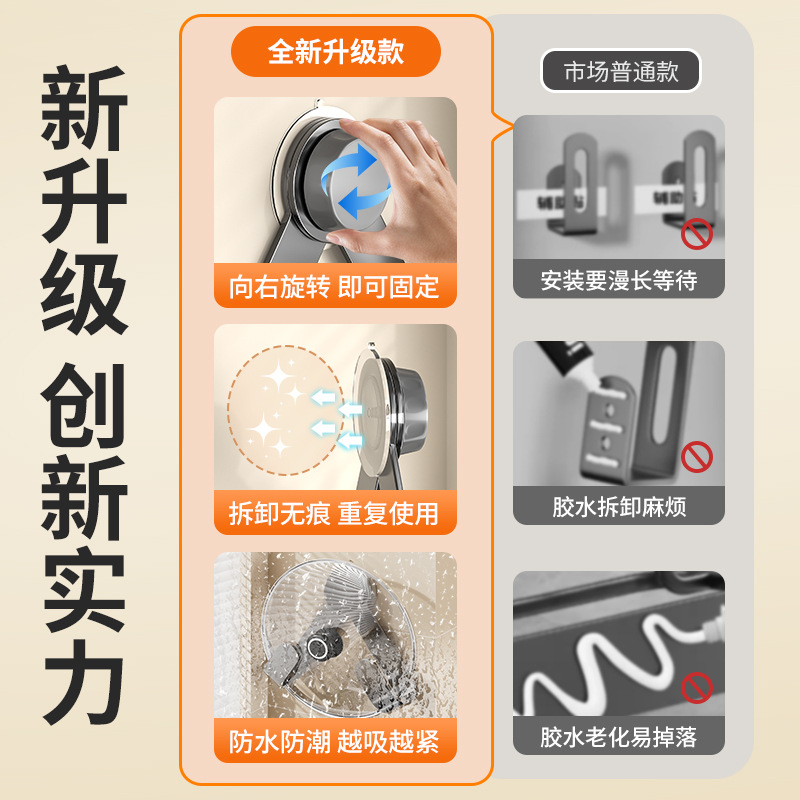 新升级 创新实力

全新升级款

向右旋转 即可固定

拆卸无痕 重复使用

防水防潮 越吸越紧

市场普通款

安装要漫长等待

胶水拆卸麻烦

胶水老化易掉落