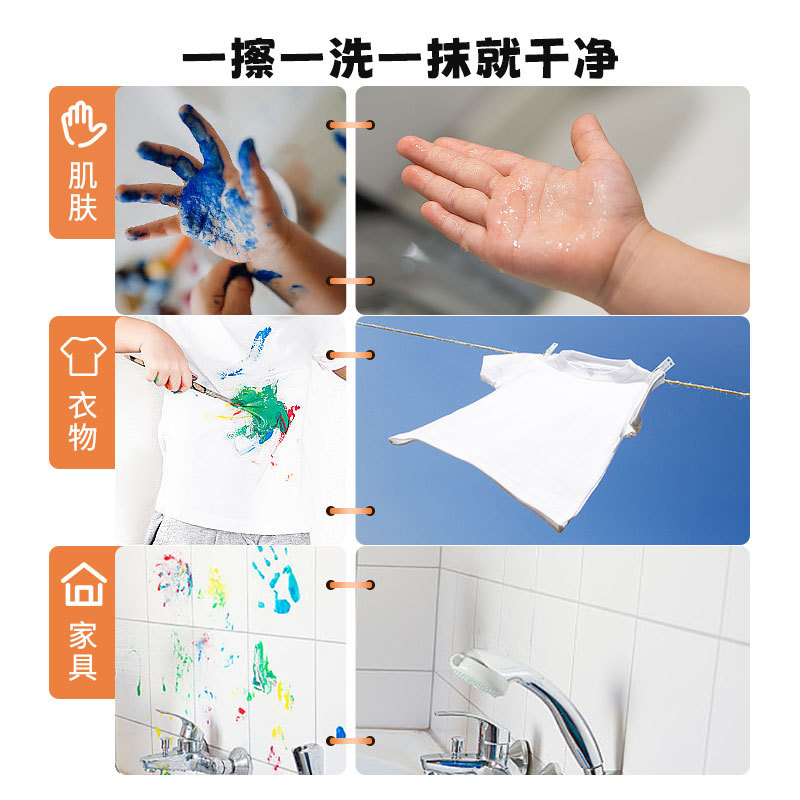 一擦一洗一抹就干净

肌肤

衣物

家具