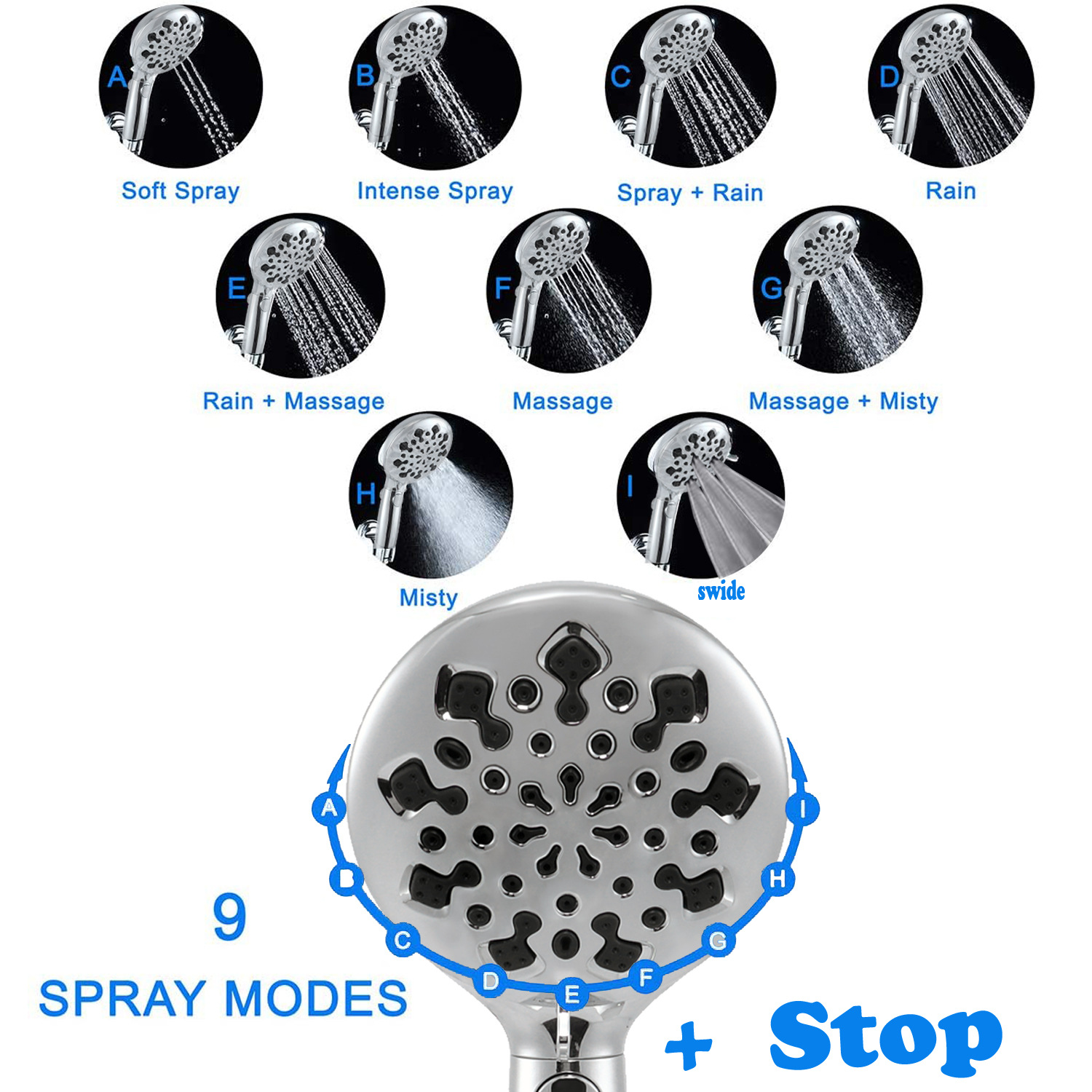 A
Soft Spray

B
Intense Spray

C
Spray + Rain

D
Rain

E
Rain + Massage

F
Massage

G
Massage + Misty

H
Misty

I
swide

A
B
C
D
E
F
G
H
I

9
SPRAY MODES

+ Stop