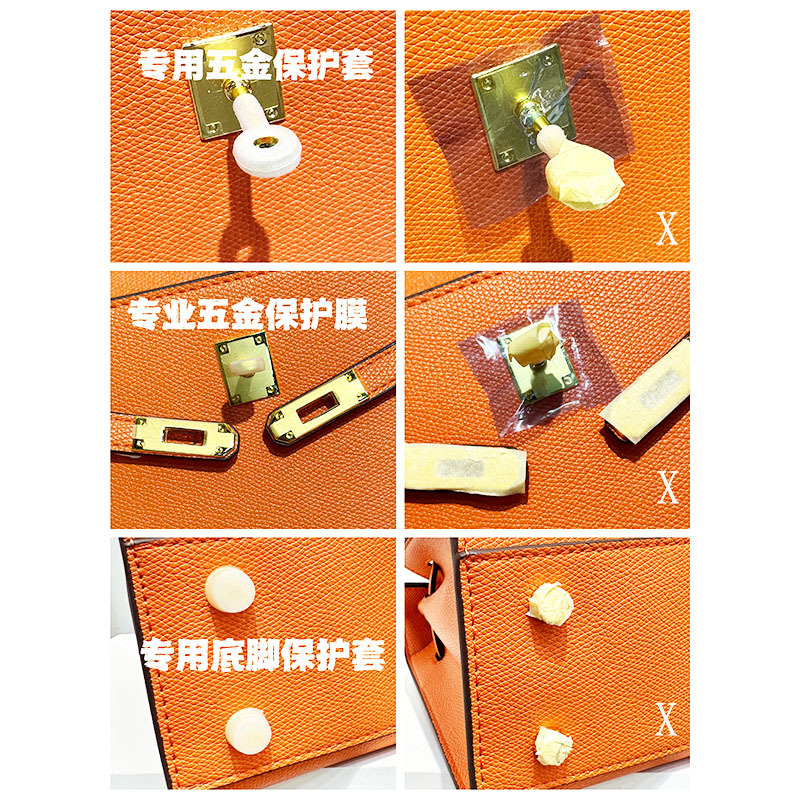 专用五金保护套

X

专业五金保护膜

X

专用底脚保护套

X