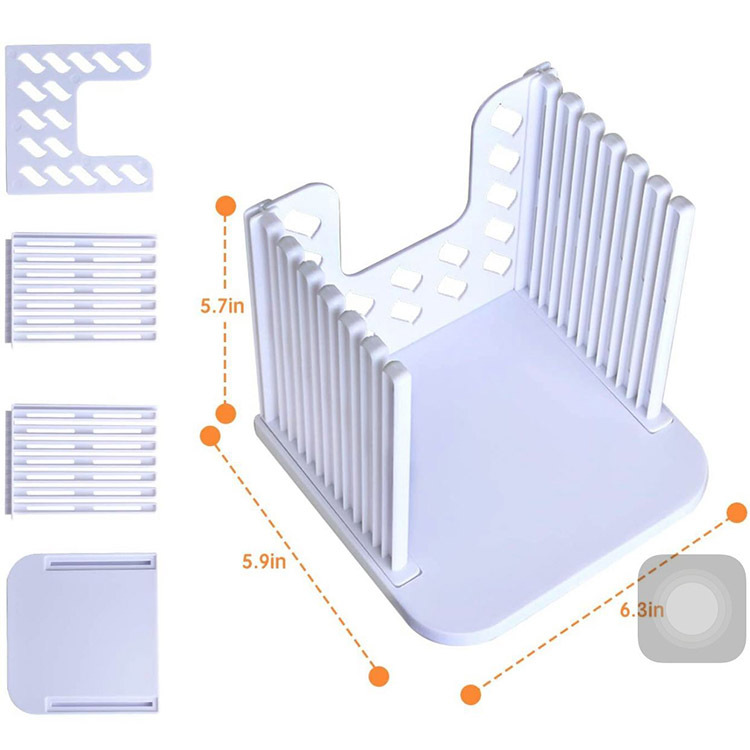 5.7in

5.9in

6.3in