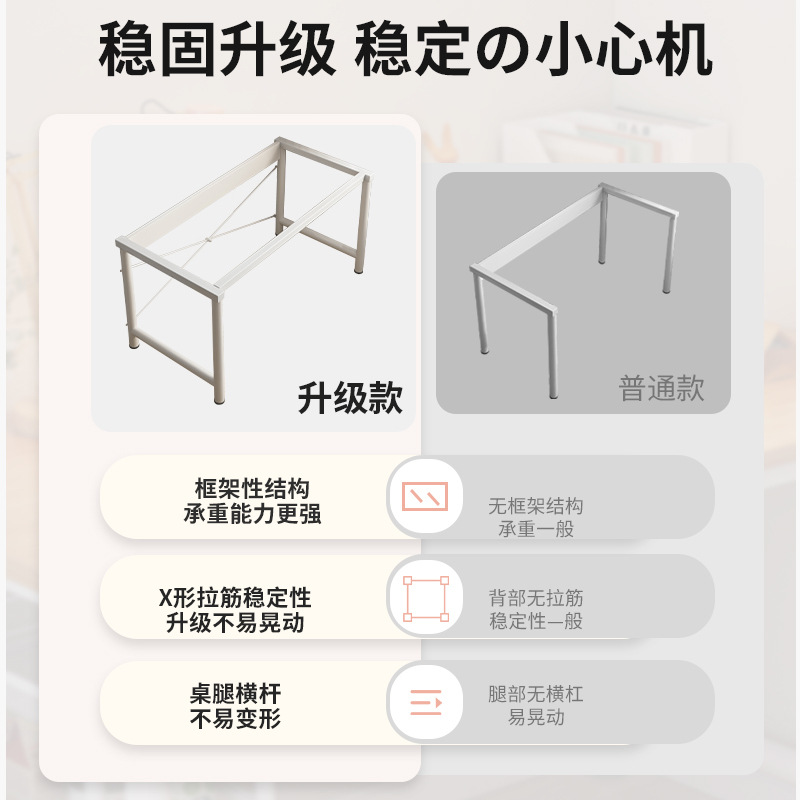 稳固升级 稳定の小心机

升级款

普通款

框架性结构
承重能力更强

无框架结构
承重一般

X形拉筋稳定性
升级不易晃动

背部无拉筋
稳定性一般

桌腿横杆
不易变形

腿部无横杠
易晃动