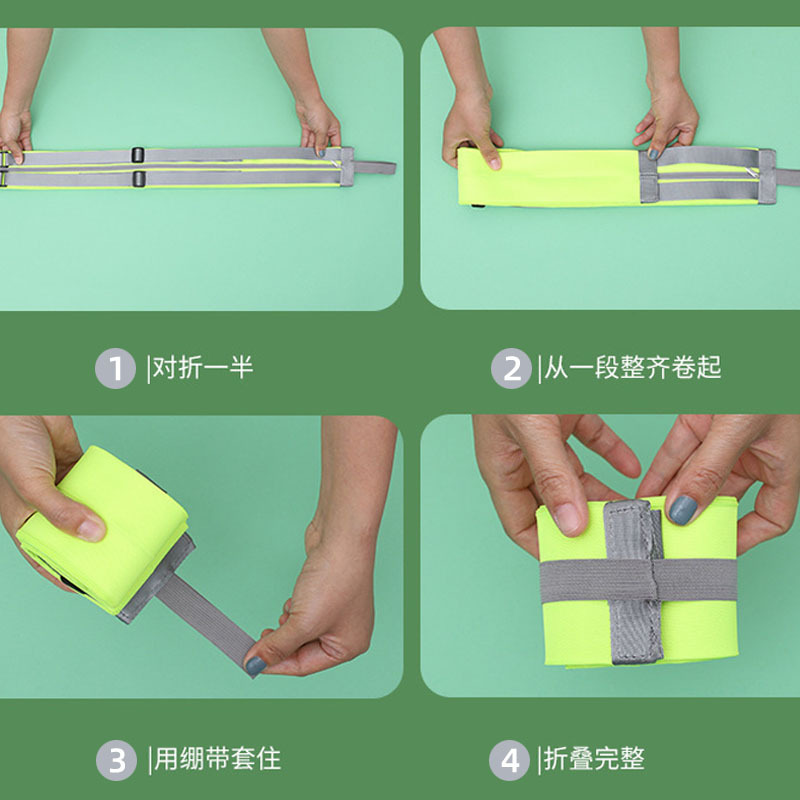 1 |对折一半

2 |从一段整齐卷起

3 |用绷带套住

4 |折叠完整