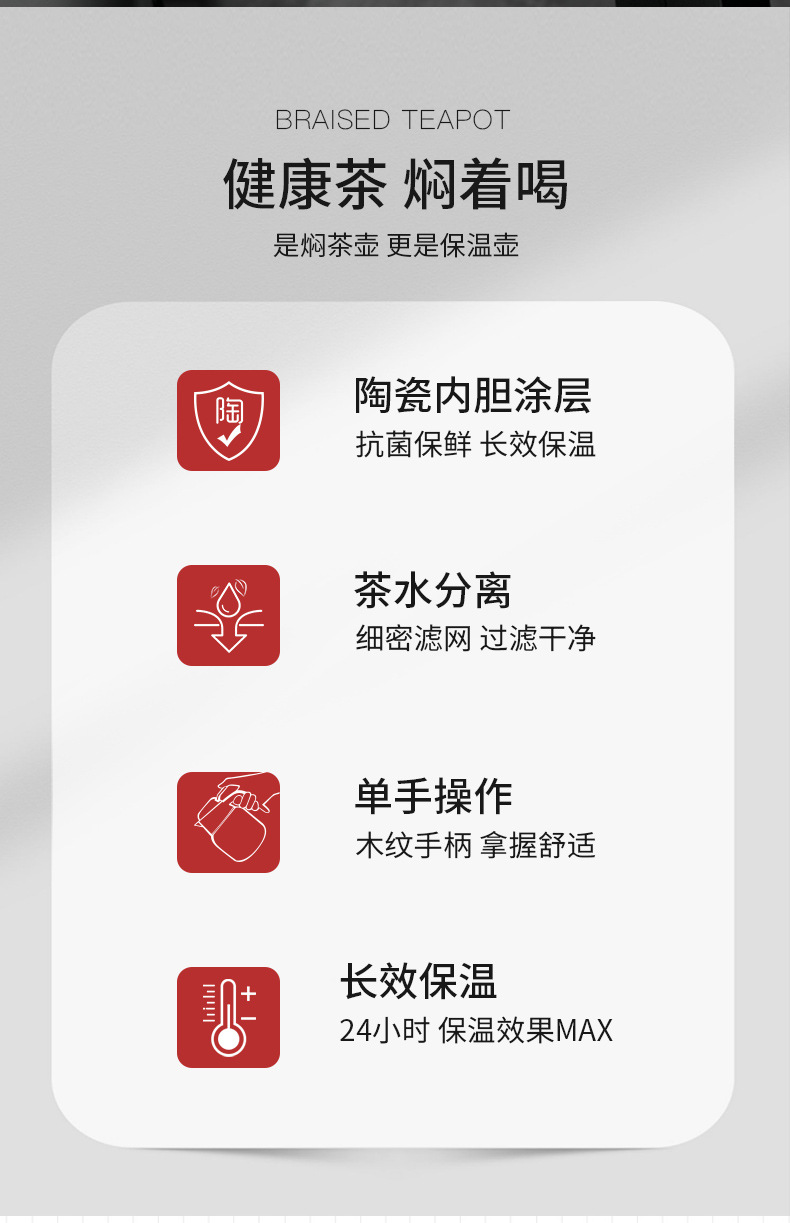 BRAISED TEAPOT

健康茶 焖着喝

是焖茶壶 更是保温壶

陶

陶瓷内胆涂层

抗菌保鲜 长效保温

茶水分离

细密滤网 过滤干净

单手操作

木纹手柄 拿握舒适

长效保温

24小时 保温效果MAX