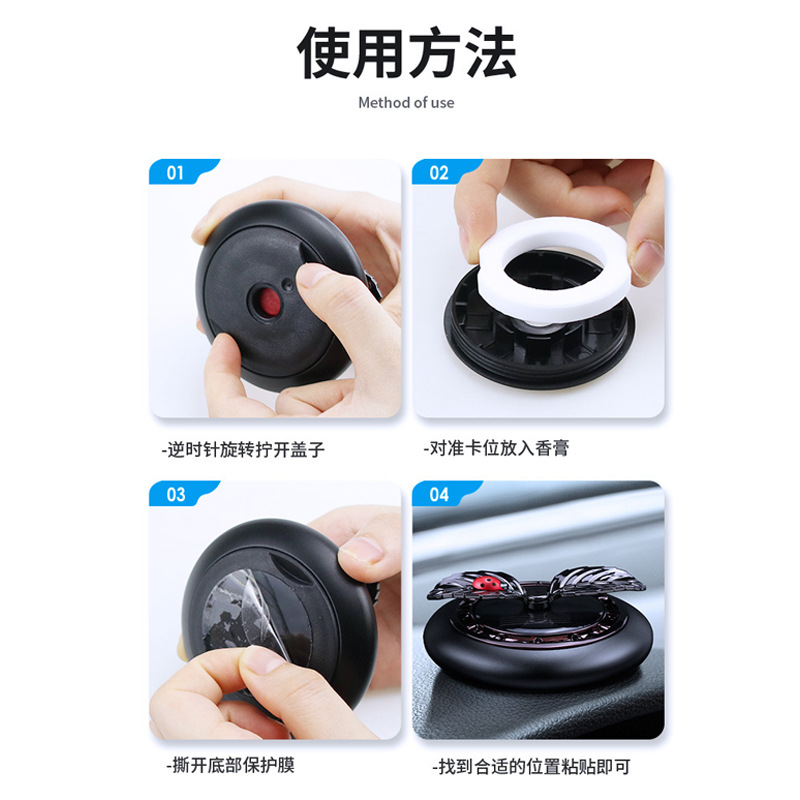 使用方法

Method of use

01

-逆时针旋转拧开盖子

02

-对准卡位放入香膏

03

-撕开底部保护膜

04

-找到合适的位置粘贴即可