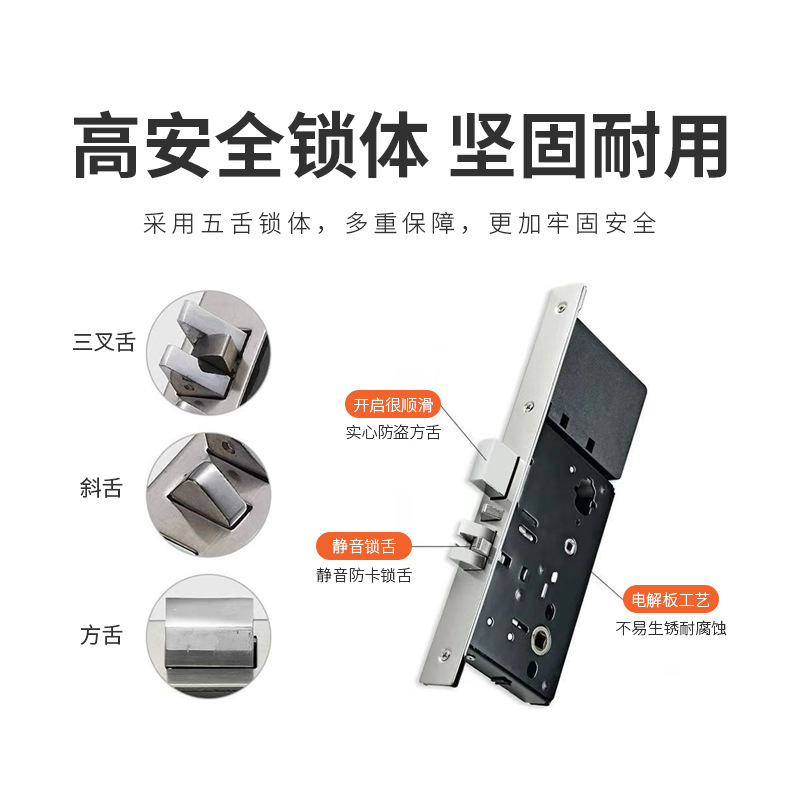 高安全锁体 坚固耐用

采用五舌锁体，多重保障，更加牢固安全

三叉舌

斜舌

方舌

开启很顺滑
实心防盗方舌

静音锁舌
静音防卡锁舌

电解板工艺
不易生锈耐腐蚀