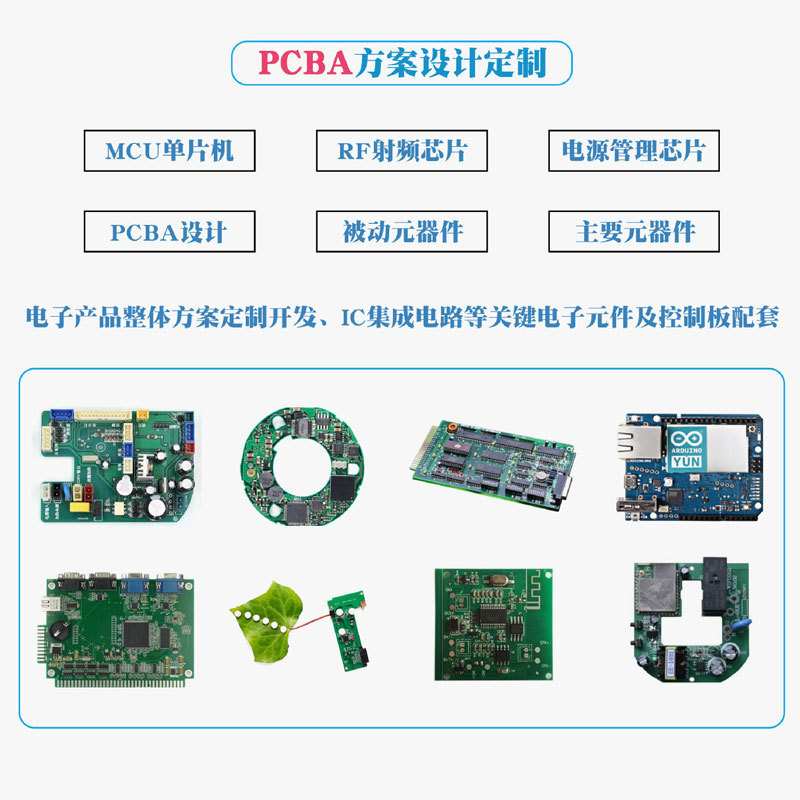 PCBA方案设计定制

MCU单片机

RF射频芯片

电源管理芯片

PCBA设计

被动元器件

主要元器件

电子产品整体方案定制开发、IC集成电路等关键电子元件及控制板配套

ARDUINO
YUN