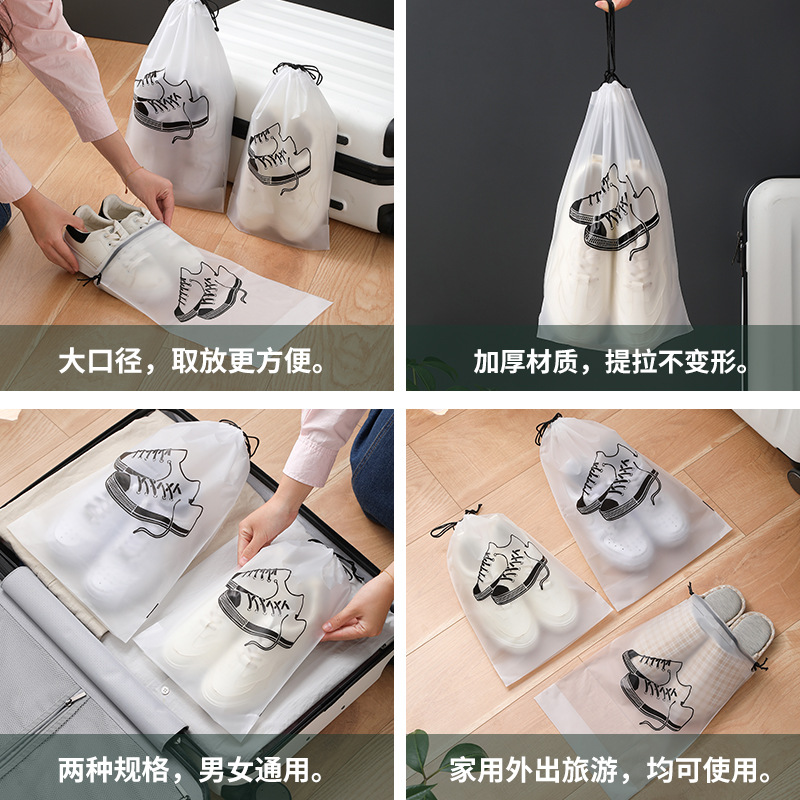 大口径，取放更方便。

加厚材质，提拉不变形。

两种规格，男女通用。

家用外出旅游，均可使用。