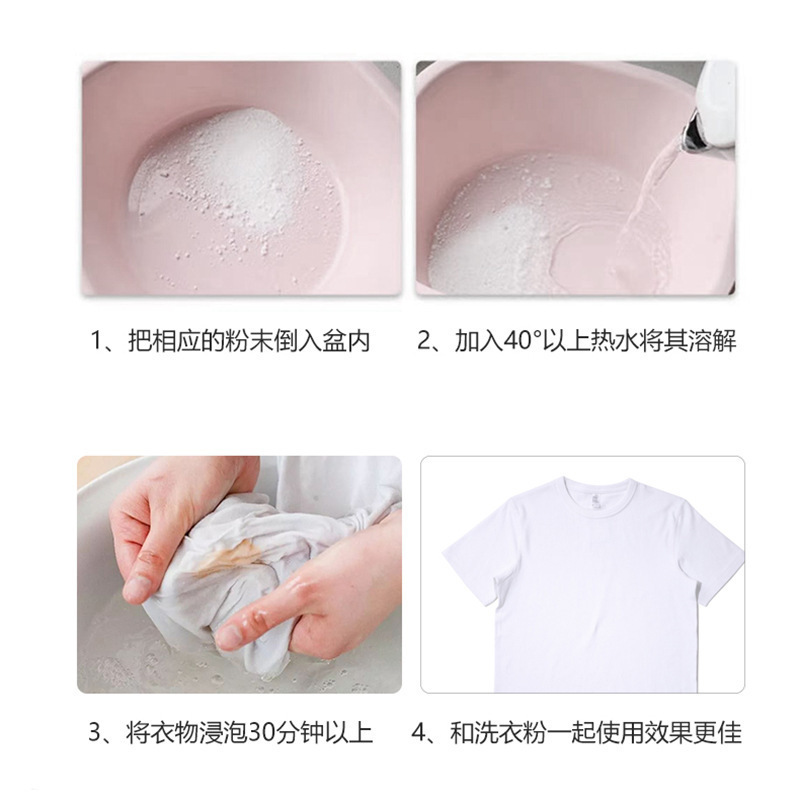 1、把相应的粉末倒入盆内

2、加入40°以上热水将其溶解

3、将衣物浸泡30分钟以上

4、和洗衣粉一起使用效果更佳