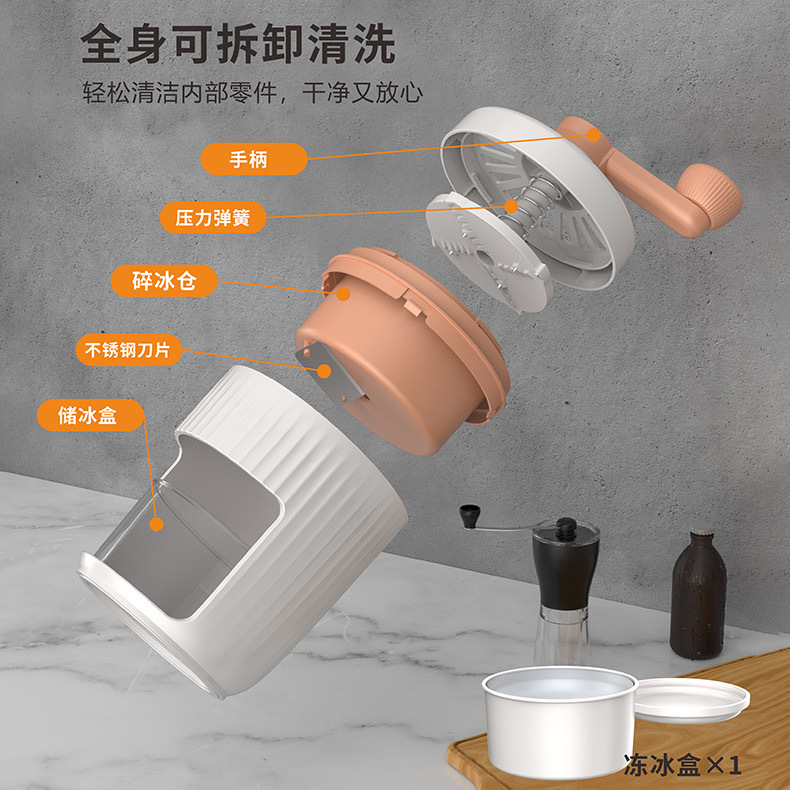 全身可拆卸清洗

轻松清洁内部零件，干净又放心

手柄

压力弹簧

碎冰仓

不锈钢刀片

储冰盒

冻冰盒×1