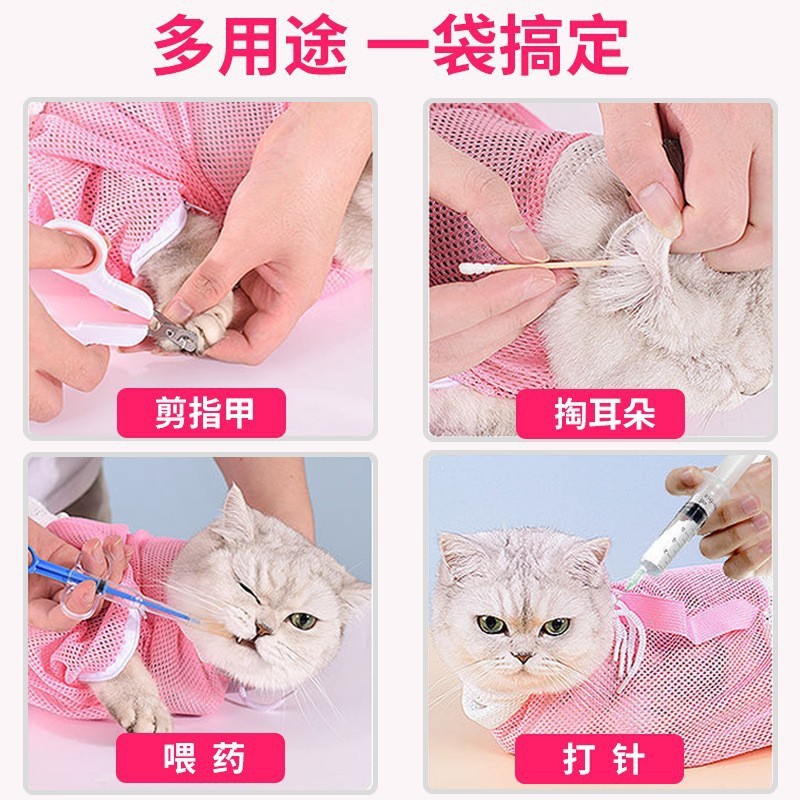 多用途 一袋搞定

剪指甲

掏耳朵

喂药

打针