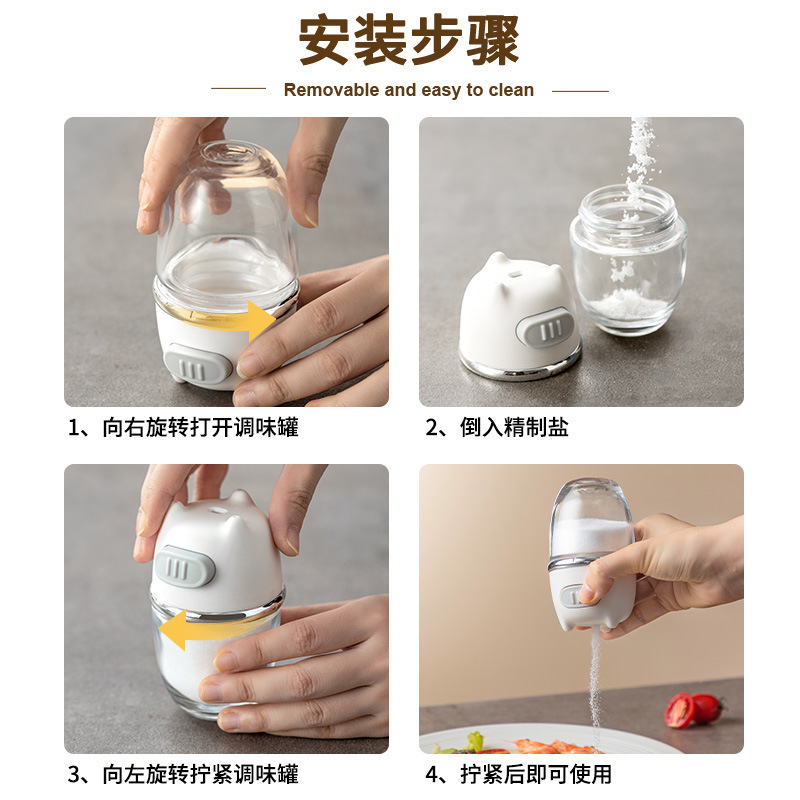 安装步骤

Removable and easy to clean

1、向右旋转打开调味罐

2、倒入精制盐

3、向左旋转拧紧调味罐

4、拧紧后即可使用