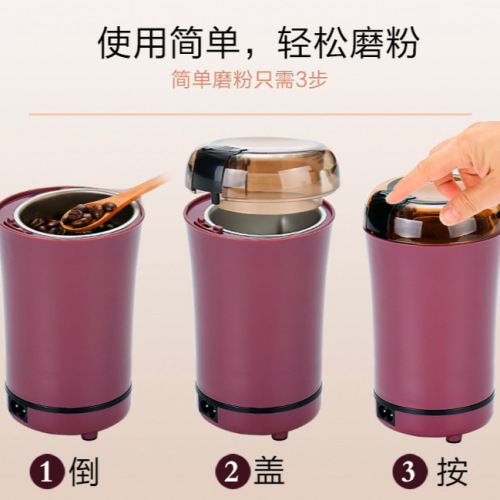 使用简单，轻松磨粉
简单磨粉只需3步

1 倒
2 盖
3 按