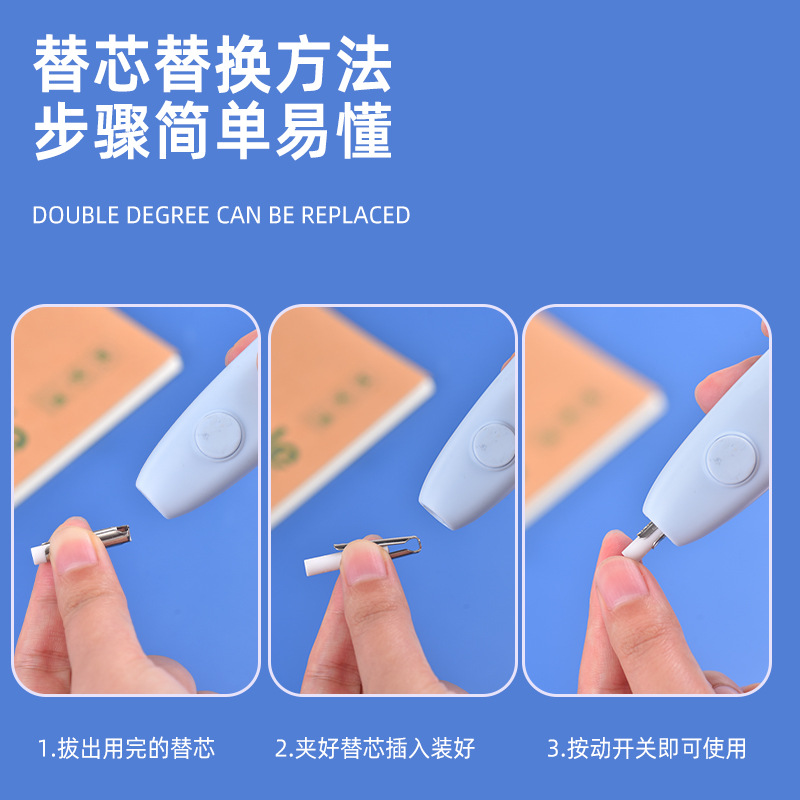 替芯替换方法
步骤简单易懂

DOUBLE DEGREE CAN BE REPLACED

1.拔出用完的替芯

2.夹好替芯插入装好

3.按动开关即可使用