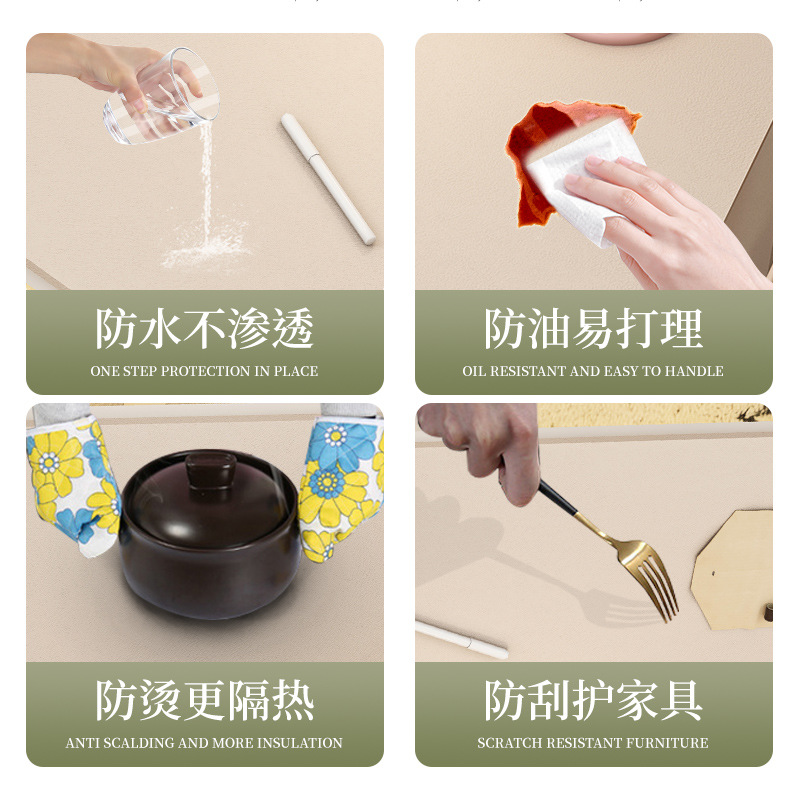 防水不渗透
ONE STEP PROTECTION IN PLACE

防油易打理
OIL RESISTANT AND EASY TO HANDLE

防烫更隔热
ANTI SCALDING AND MORE INSULATION

防刮护家具
SCRATCH RESISTANT FURNITURE