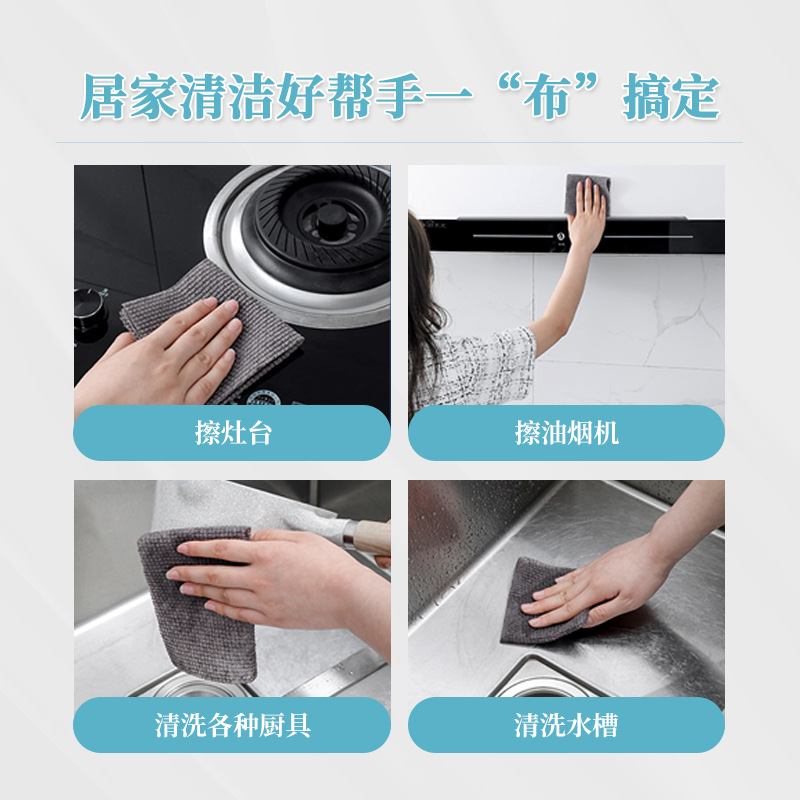 居家清洁好帮手一“布”搞定

擦灶台

擦油烟机

清洗各种厨具

清洗水槽