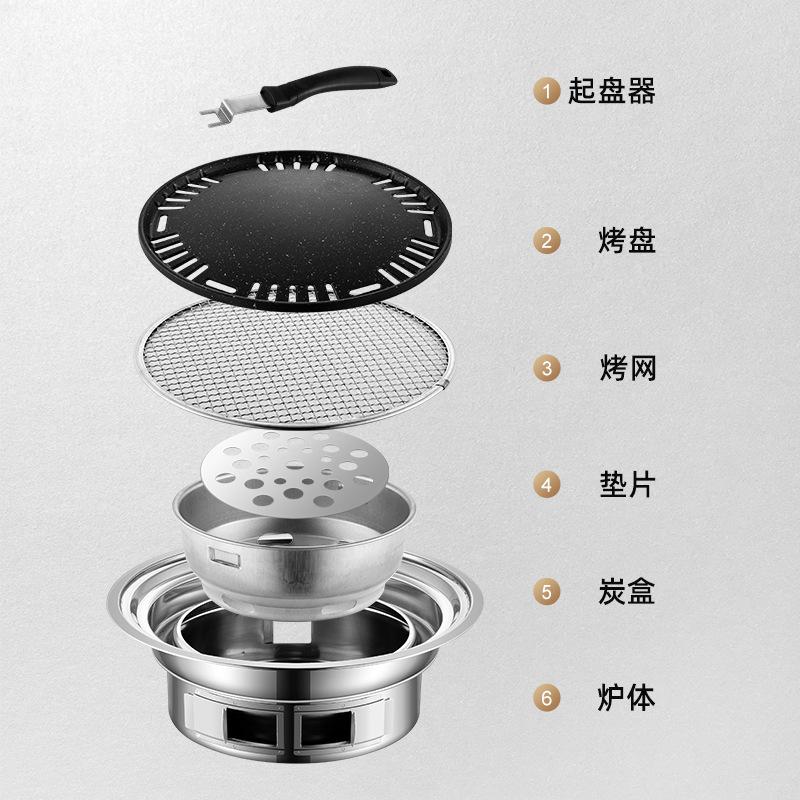 1 起盘器

2 烤盘

3 烤网

4 垫片

5 炭盒

6 炉体