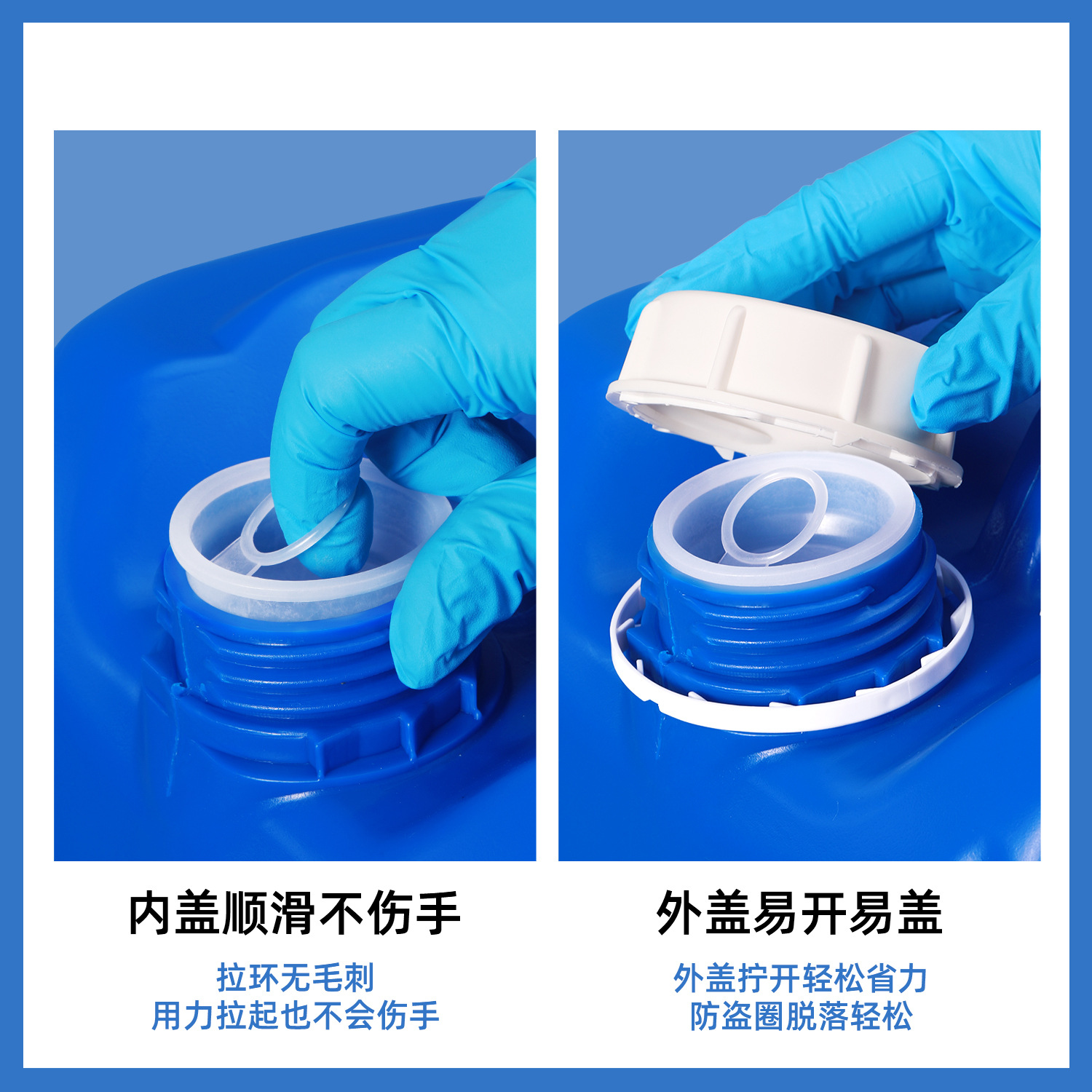 内盖顺滑不伤手

拉环无毛刺
用力拉起也不会伤手

外盖易开易盖

外盖拧开轻松省力
防盗圈脱落轻松