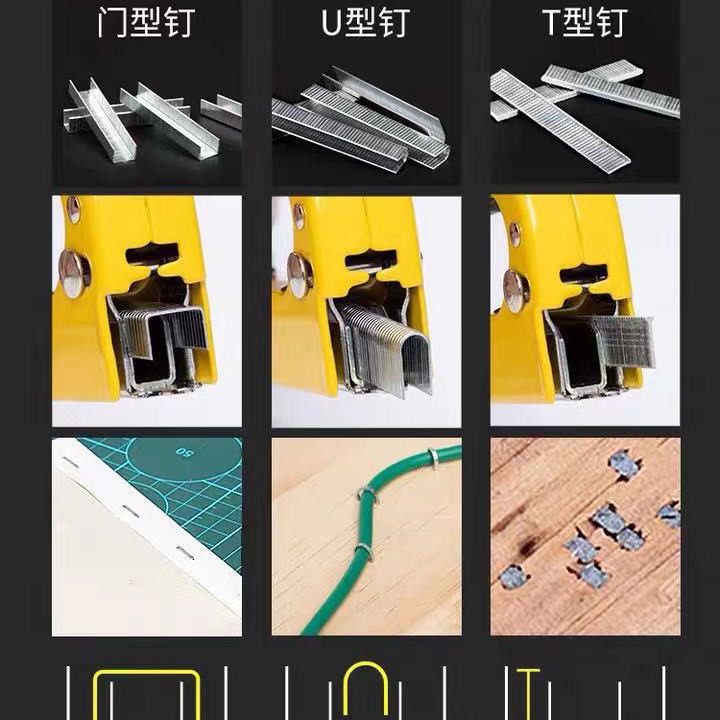 门型钉

U型钉

T型钉

50