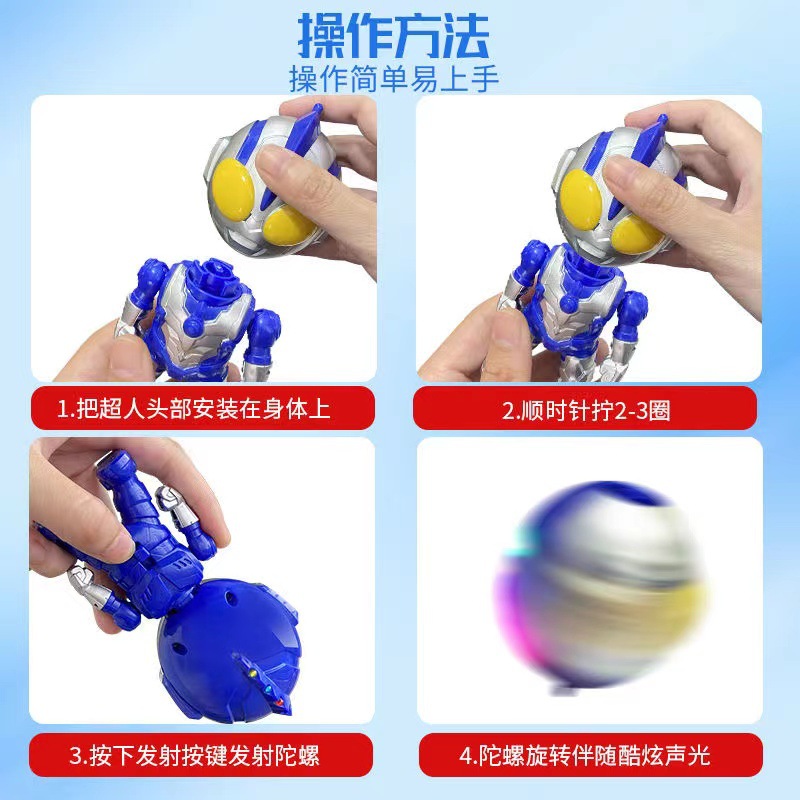 操作方法
操作简单易上手

1.把超人头部安装在身体上

2.顺时针拧2-3圈

3.按下发射按键发射陀螺

4.陀螺旋转伴随酷炫声光