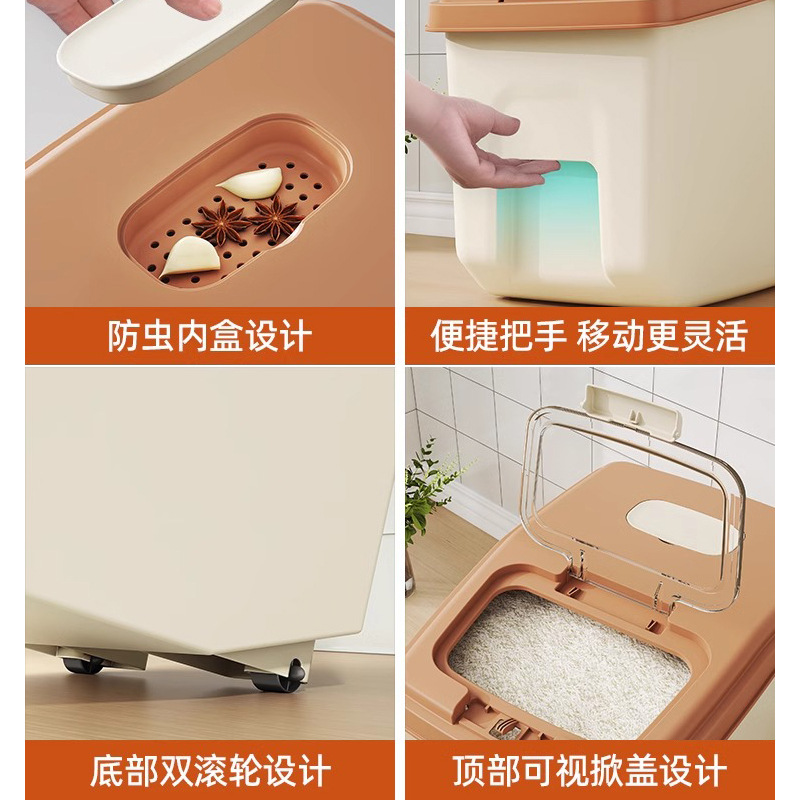 防虫内盒设计

便捷把手 移动更灵活

底部双滚轮设计

顶部可视掀盖设计