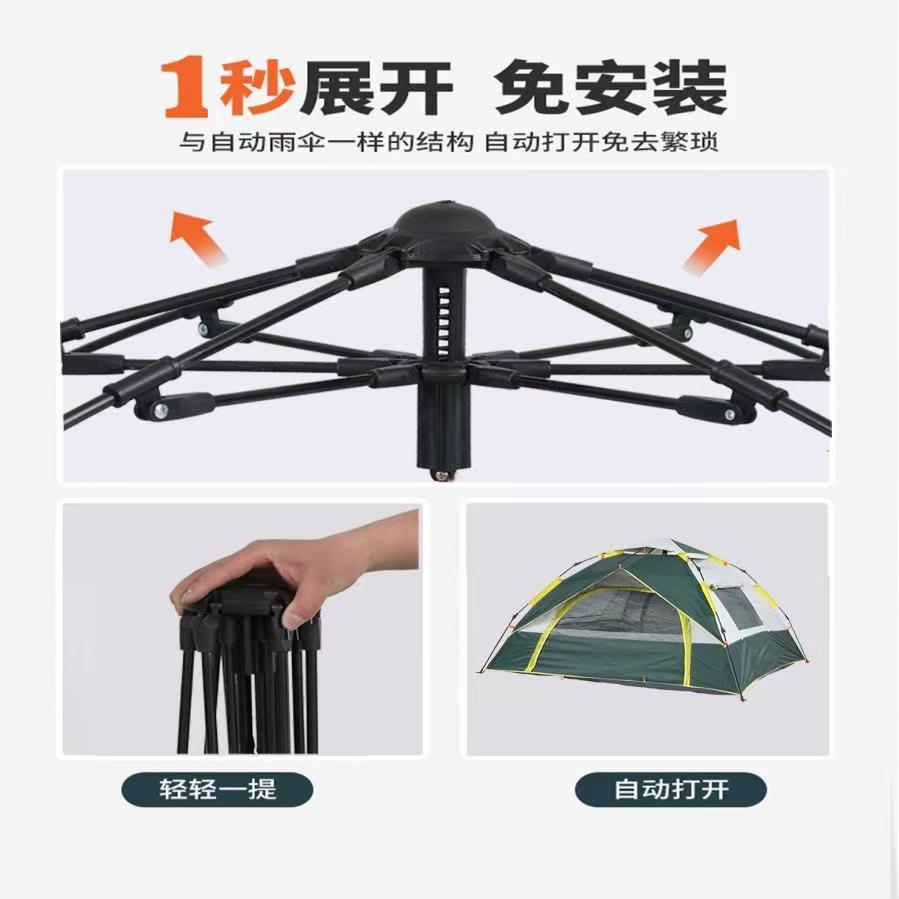 1秒展开 免安装

与自动雨伞一样的结构 自动打开免去繁琐

轻轻一提

自动打开