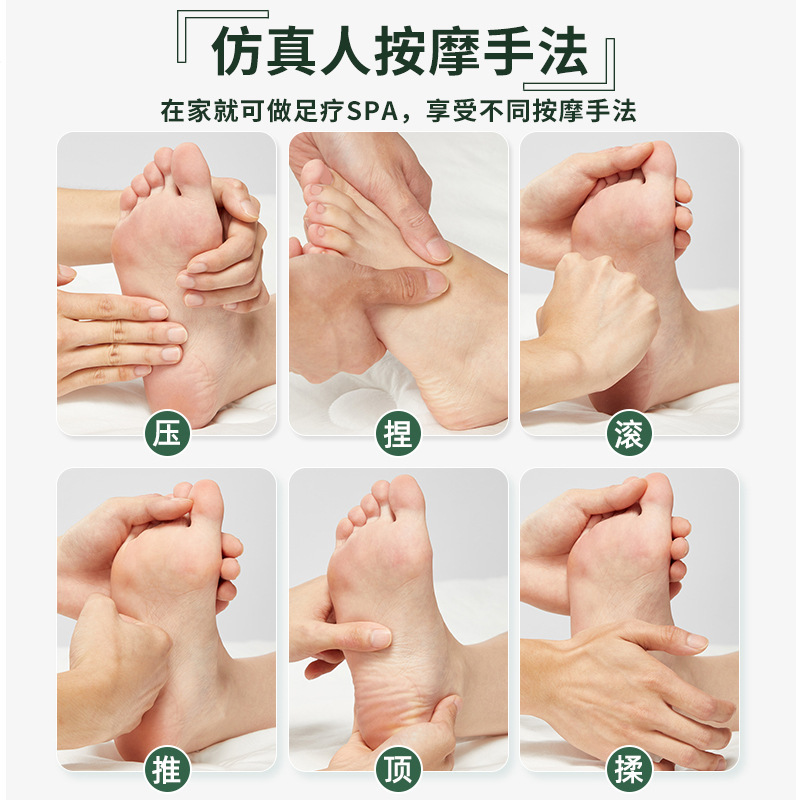 仿真人按摩手法

在家就可做足疗SPA，享受不同按摩手法

压

捏

滚

推

顶

揉