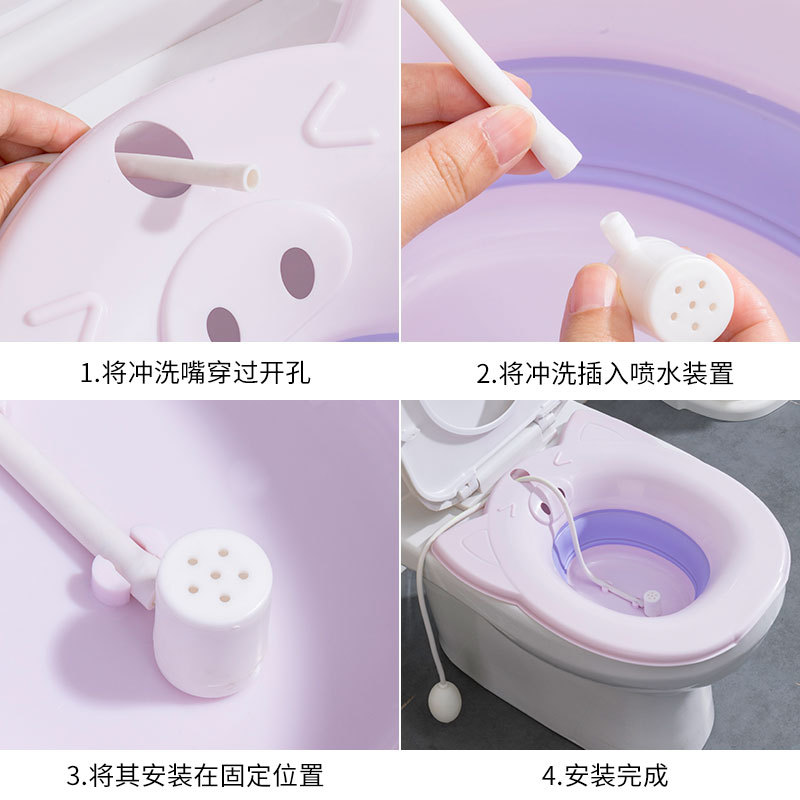 1.将冲洗嘴穿过开孔

2.将冲洗插入喷水装置

3.将其安装在固定位置

4.安装完成