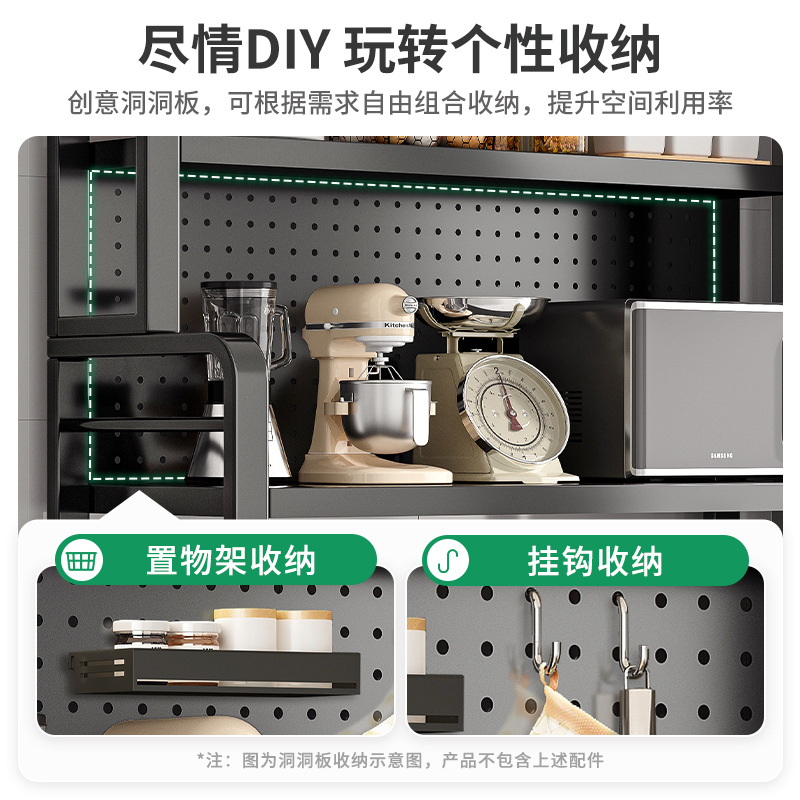 尽情DIY 玩转个性收纳

创意洞洞板，可根据需求自由组合收纳，提升空间利用率

KitchenAid

SAMSUNG

置物架收纳

挂钩收纳

*注：图为洞洞板收纳示意图，产品不包含上述配件