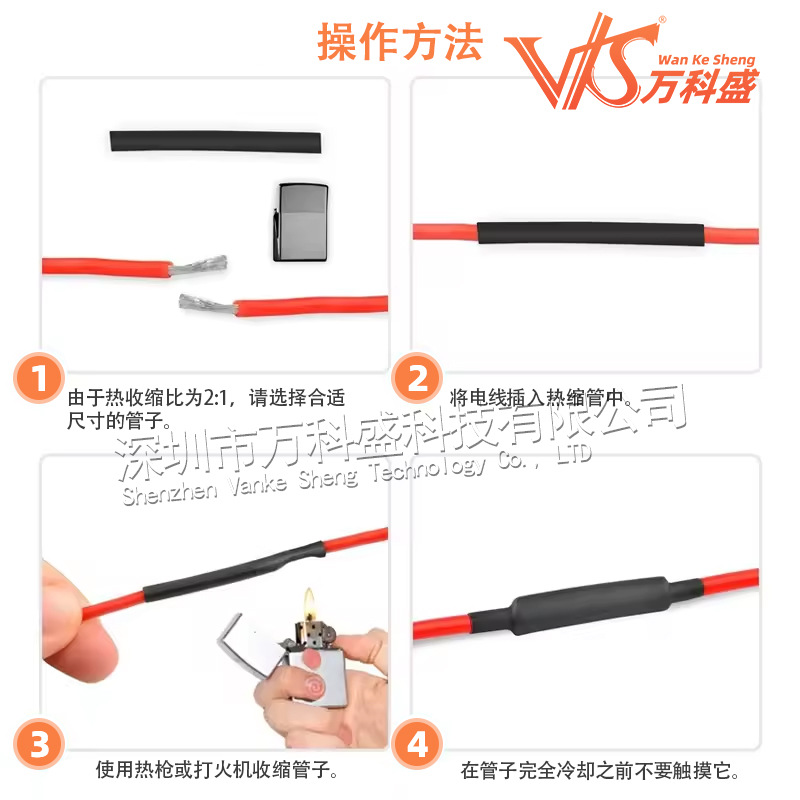 操作方法

VKS®
Wan Ke Sheng
万科盛

1
由于热收缩比为2:1，请选择合适尺寸的管子。

2
将电线插入热缩管中。

深圳市万科盛科技有限公司
Shenzhen Vanke Sheng Technology Co., LTD

3
使用热枪或打火机收缩管子。

4
在管子完全冷却之前不要触摸它。