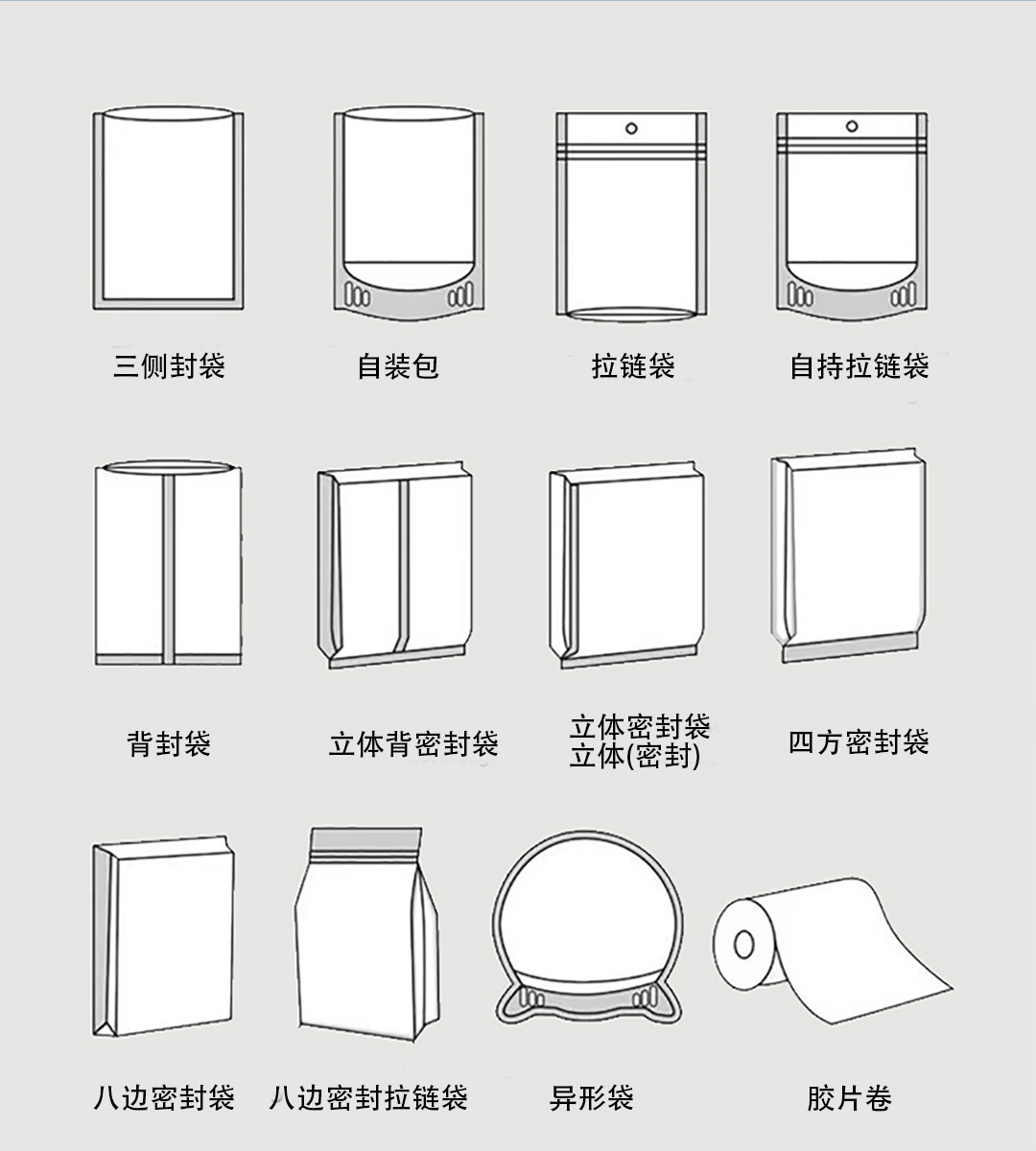 三侧封袋

自装包

拉链袋

自持拉链袋

背封袋

立体背密封袋

立体密封袋
立体(密封)

四方密封袋

八边密封袋

八边密封拉链袋

异形袋

胶片卷