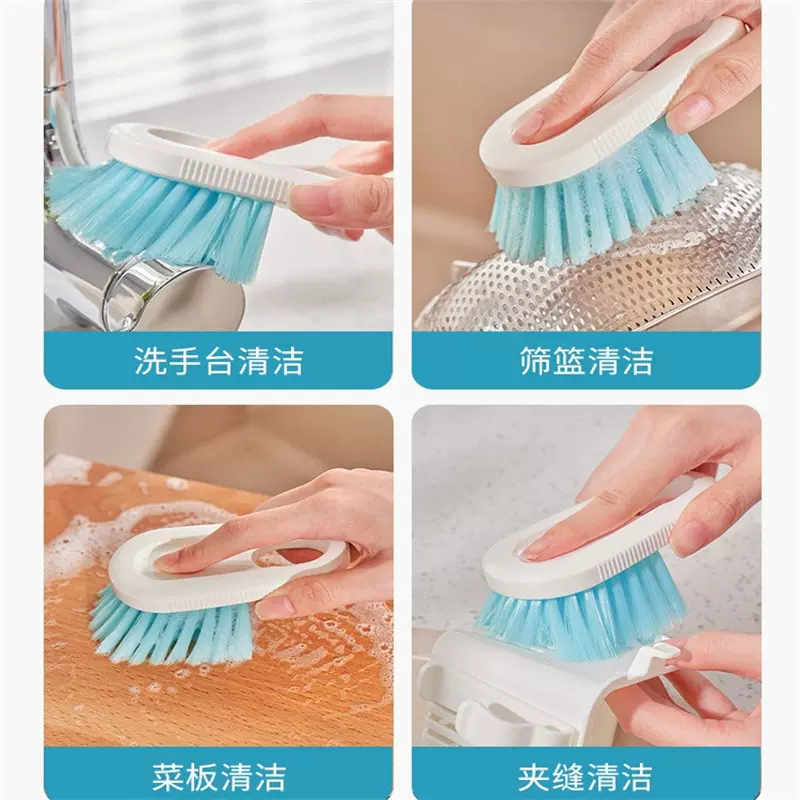 洗手台清洁

筛篮清洁

菜板清洁

夹缝清洁