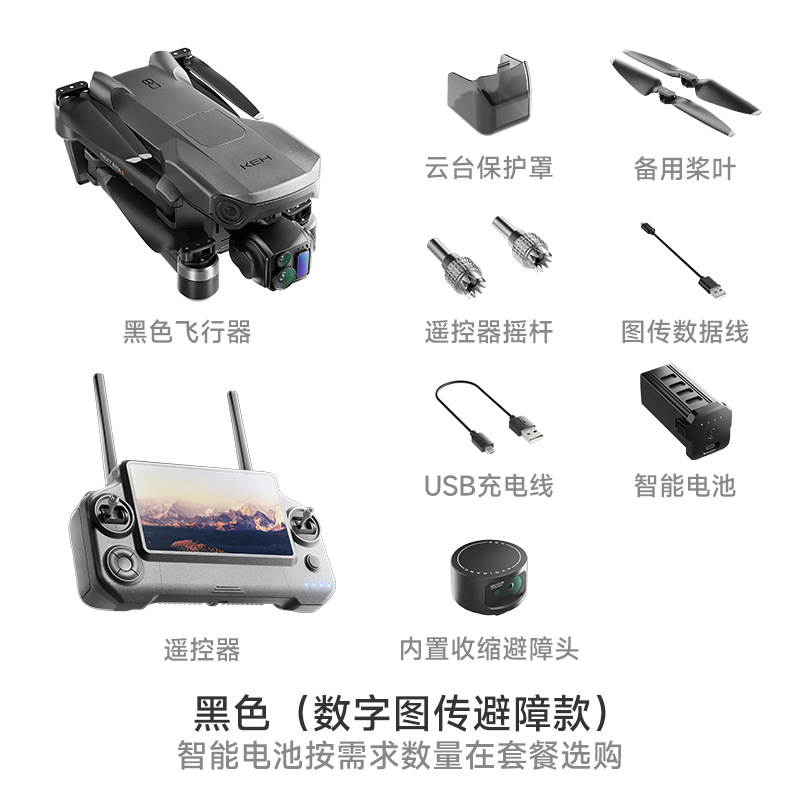 KEH

云台保护罩

备用桨叶

黑色飞行器

遥控器摇杆

图传数据线

USB充电线

智能电池

遥控器

内置收缩避障头

黑色（数字图传避障款）
智能电池按需求数量在套餐选购