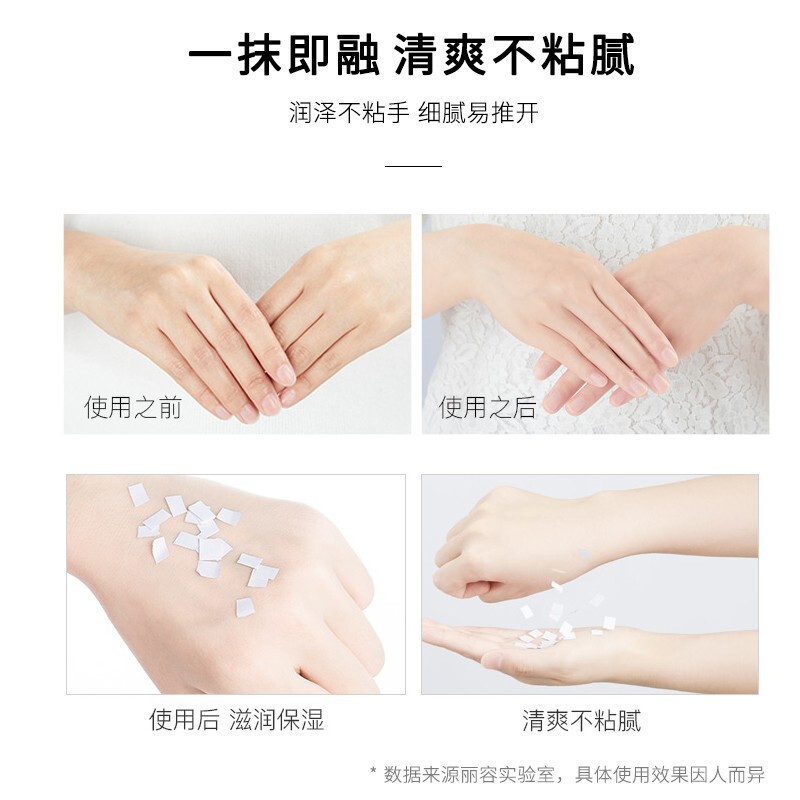 一抹即融 清爽不粘腻

润泽不粘手 细腻易推开

使用之前

使用之后

使用后 滋润保湿

清爽不粘腻

* 数据来源丽容实验室，具体使用效果因人而异