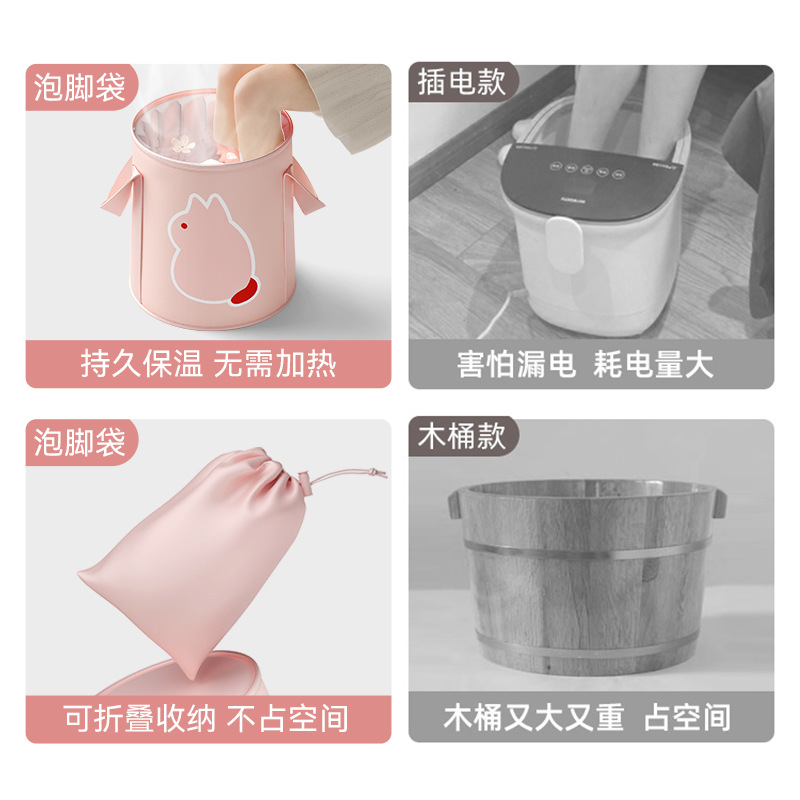 泡脚袋

持久保温 无需加热

插电款

害怕漏电 耗电量大

泡脚袋

可折叠收纳 不占空间

木桶款

木桶又大又重 占空间